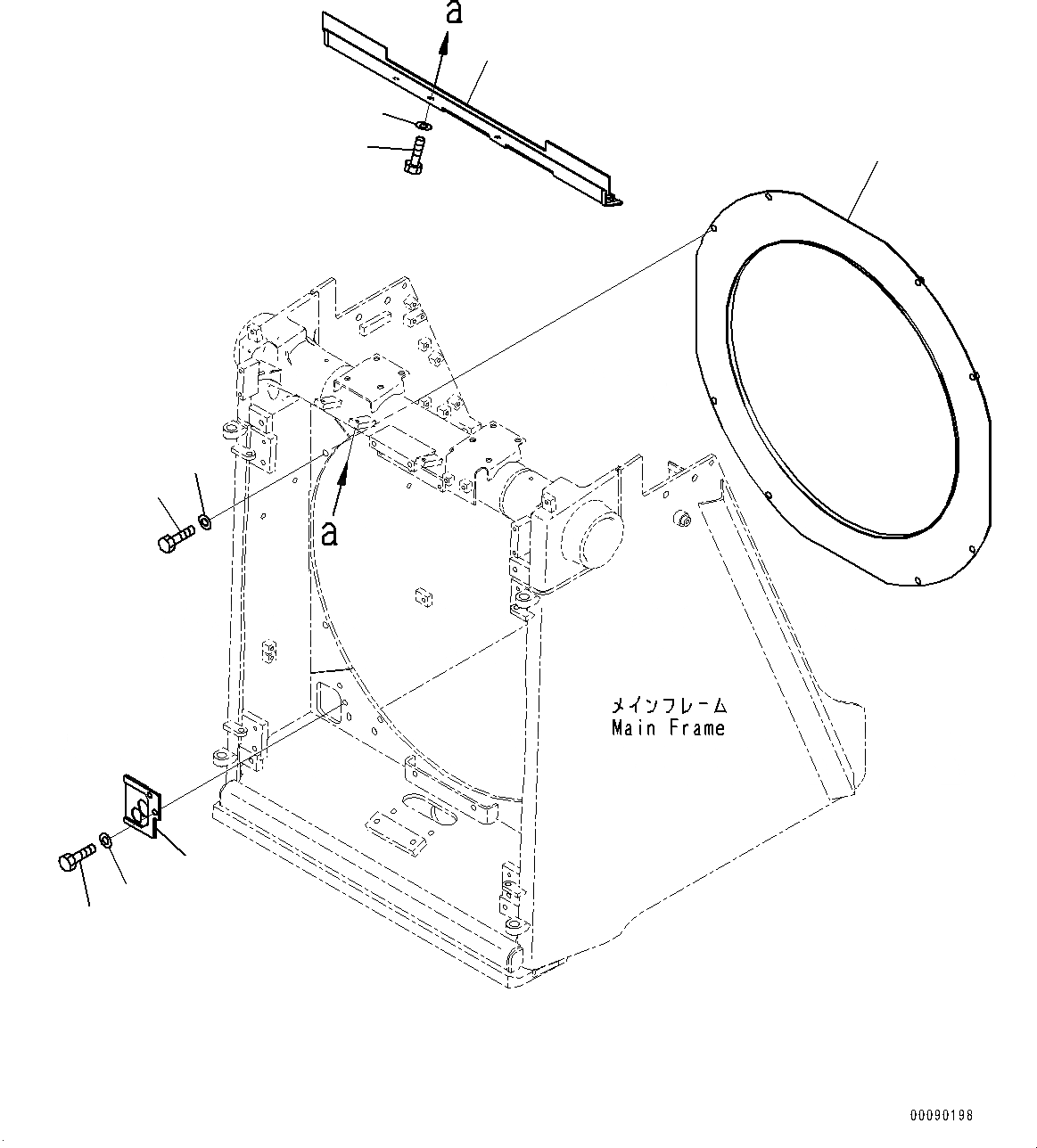 a

a

メインフレーム
Main Frame

00090198