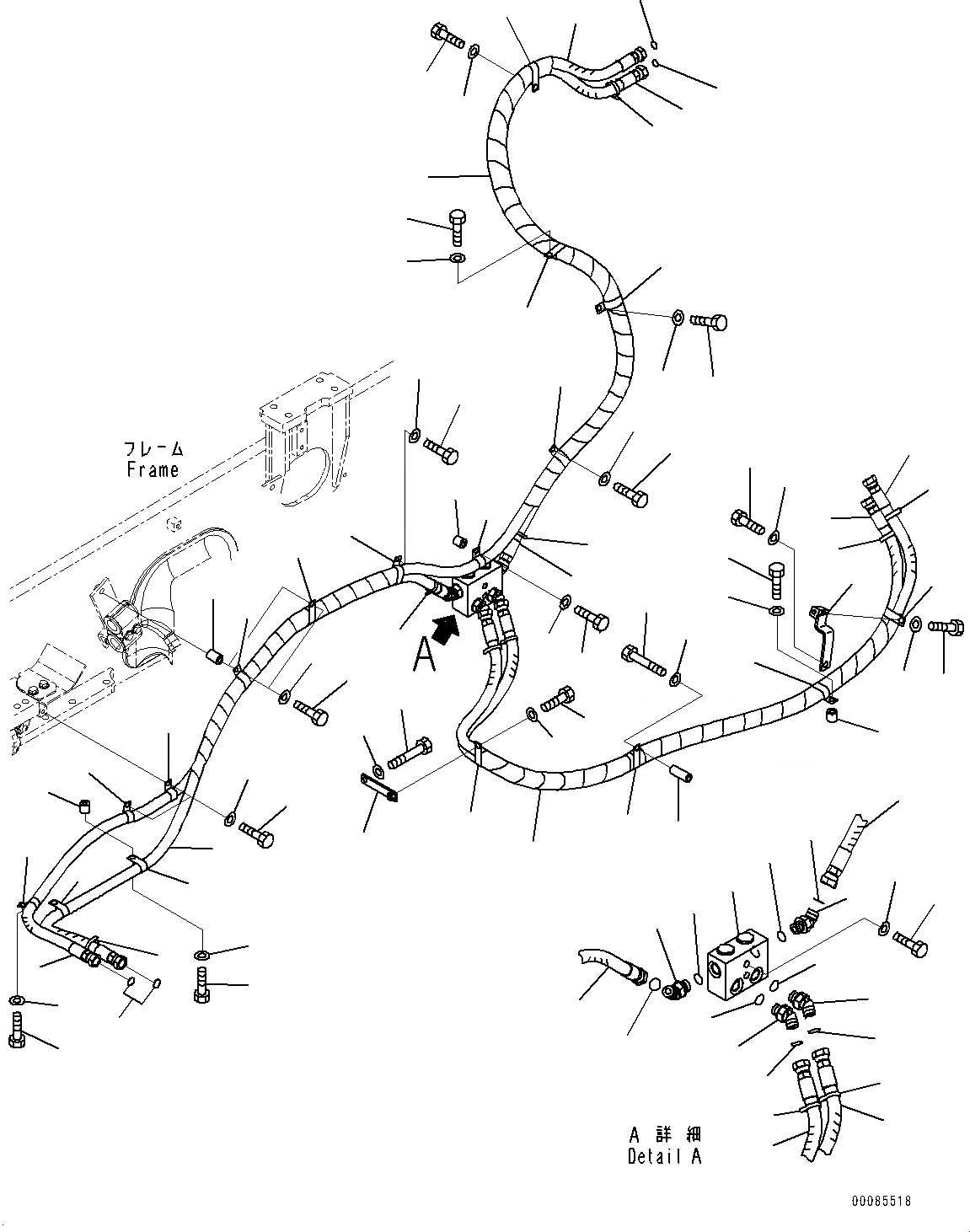 フレーム
Frame

A

A 詳細
Detail A

00085518