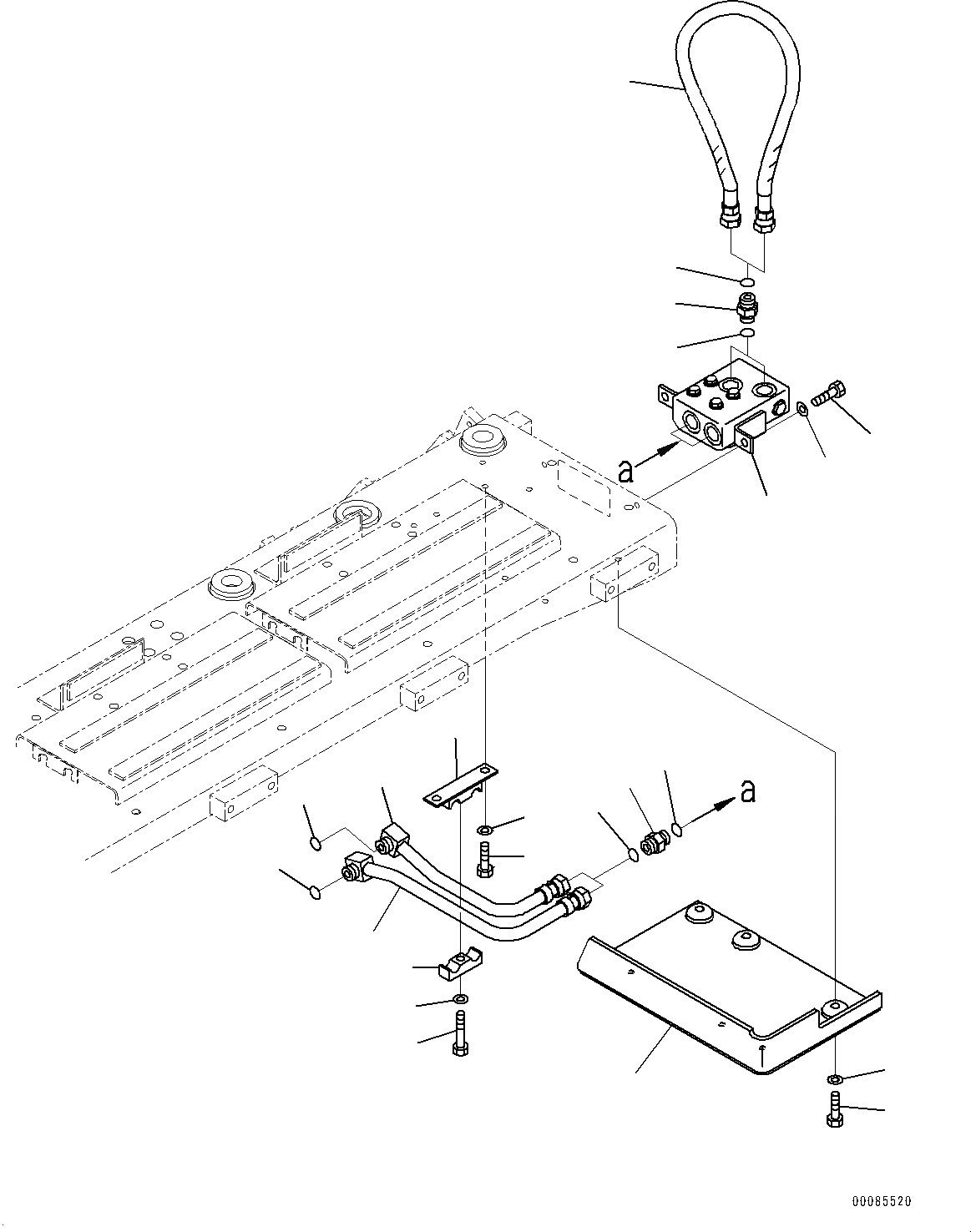 a

a

00085520