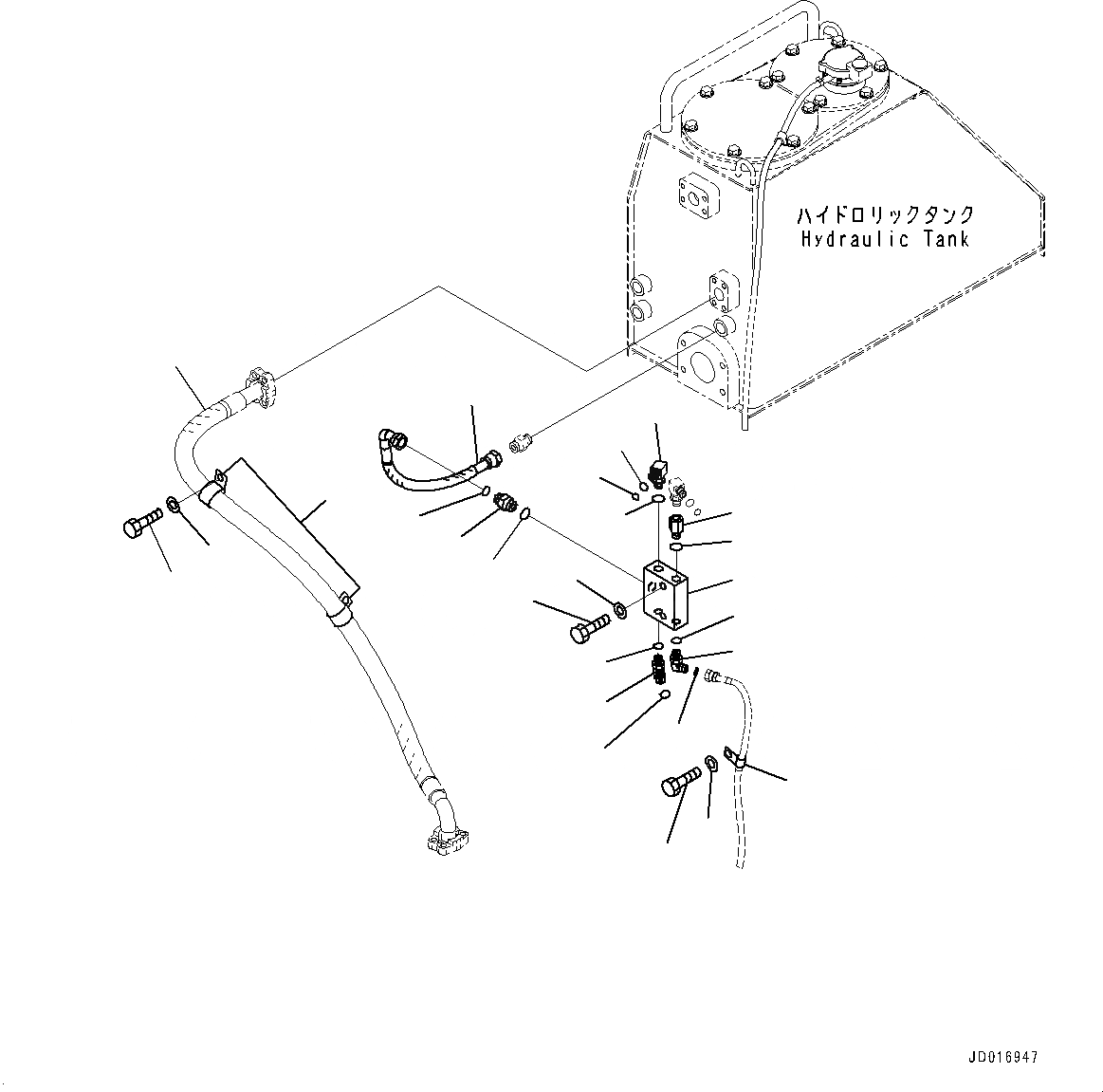 ハイドロリックタンク
Hydraulic Tank

JD016947