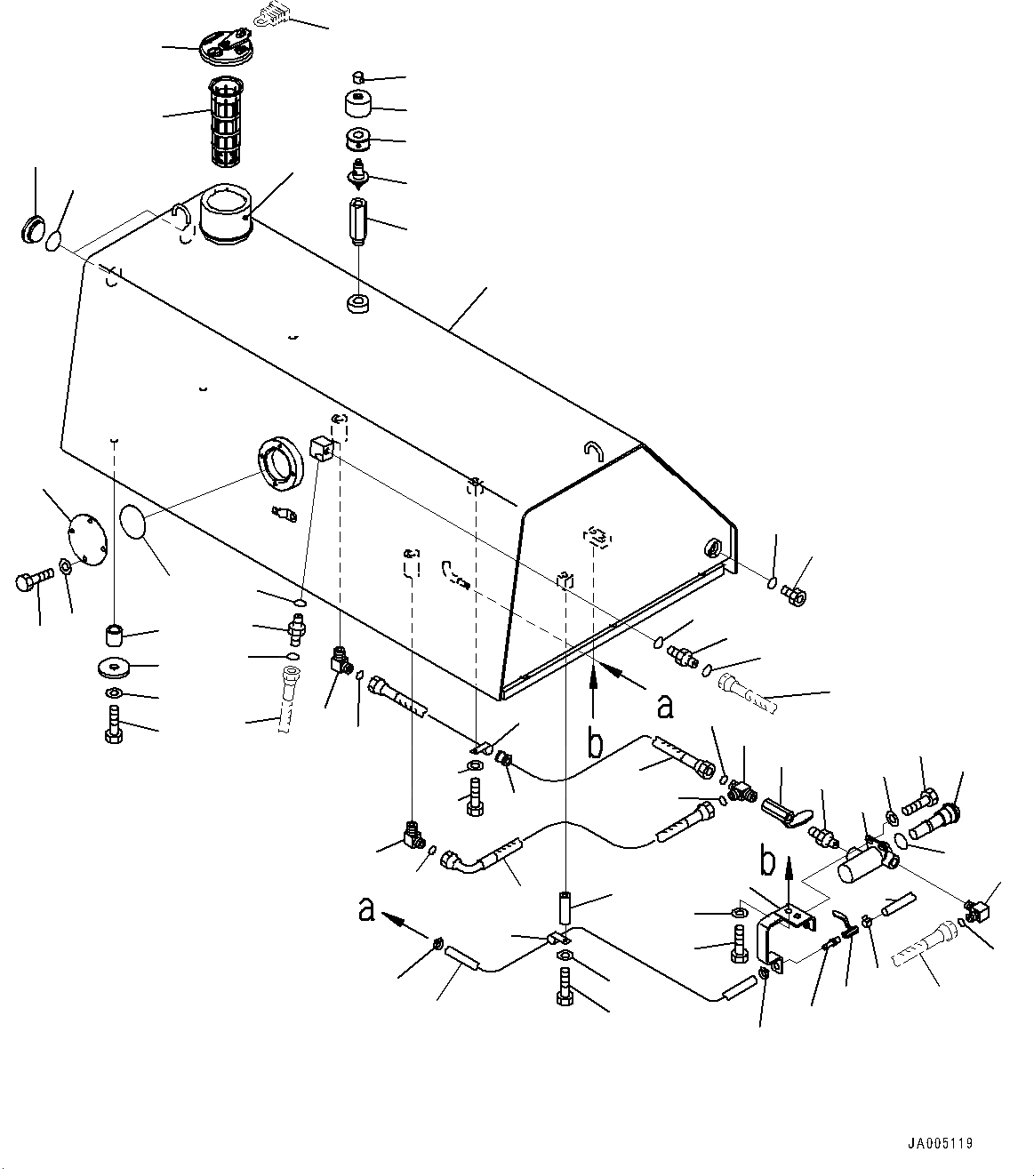 a

b

b

a

JA005119