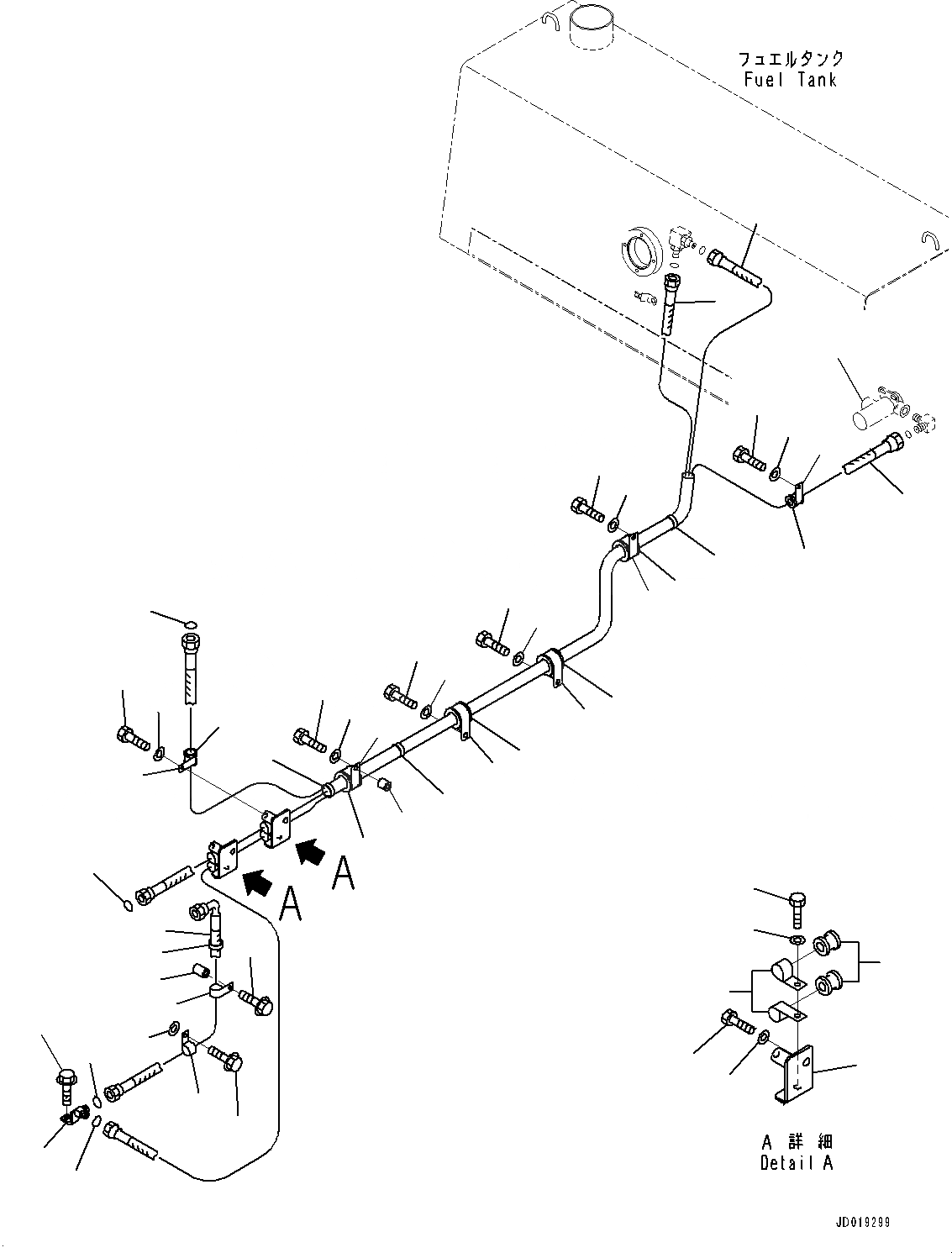 フュエルタンク
Fuel Tank

A

A

A 詳細
Detail A

JD019299