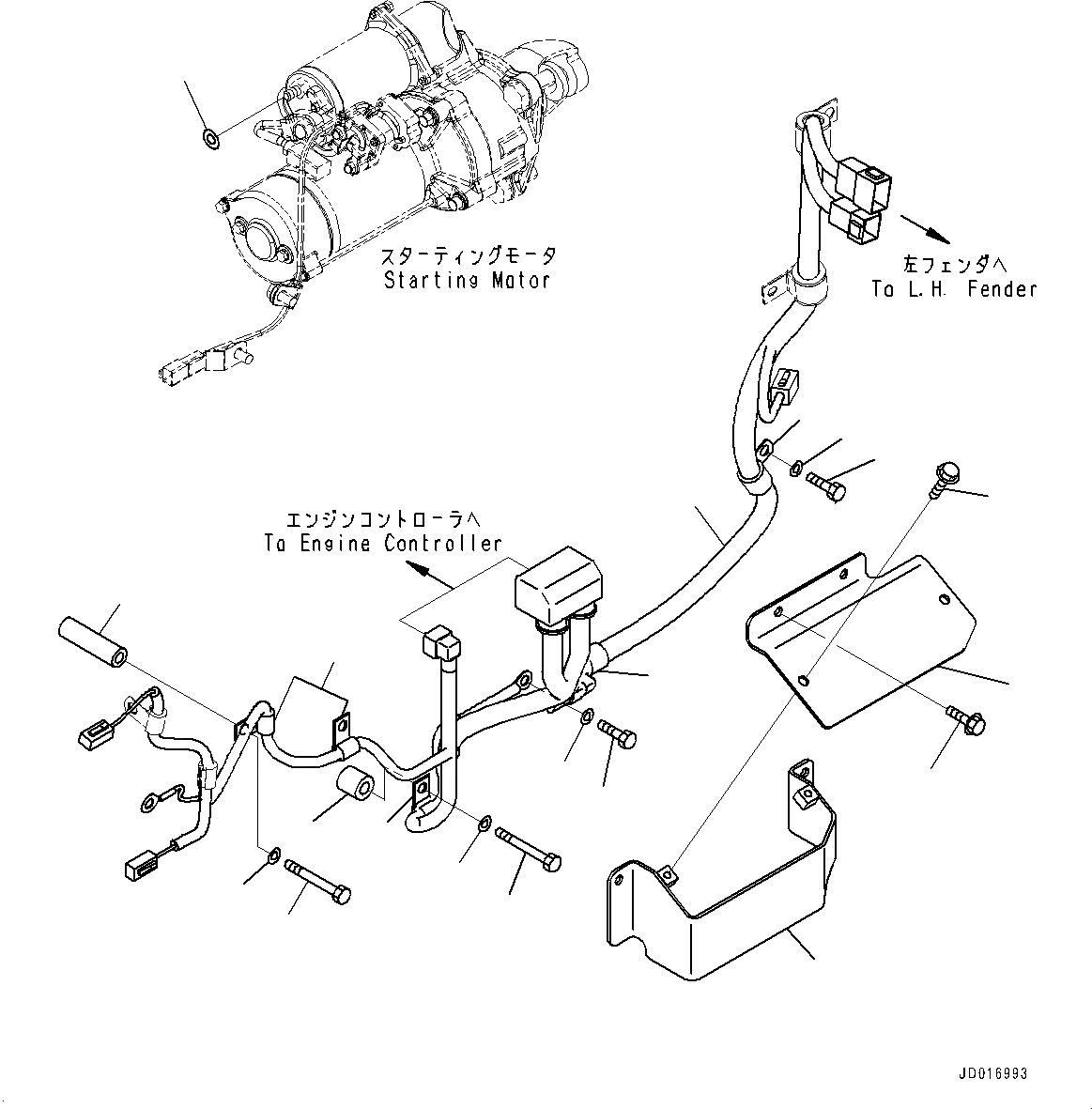 スターティングモータ
Starting Motor

左フェンダへ
To L.H. Fender

エンジンコントローラへ
To Engine Controller

JD016993