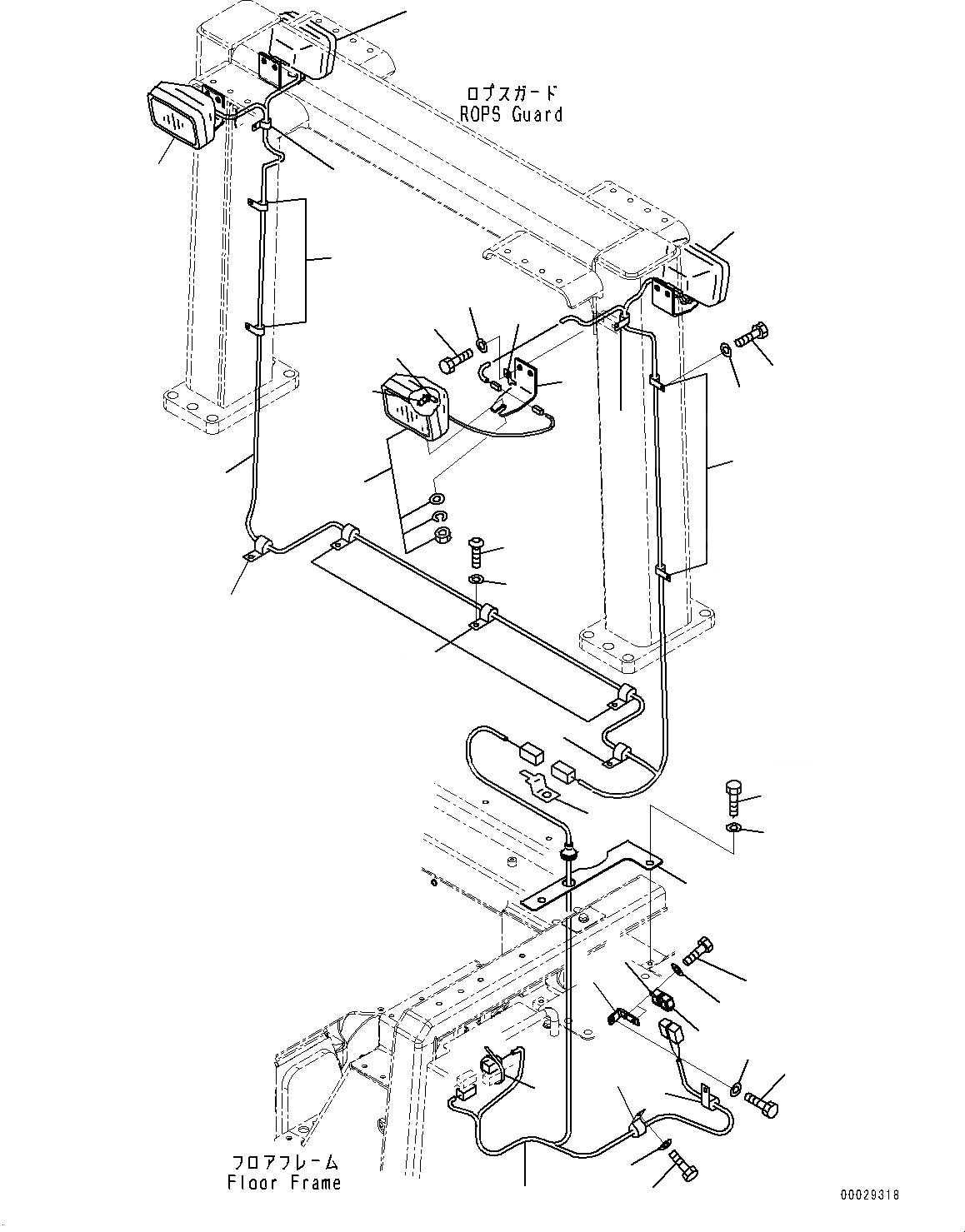 ロプスガード
ROPS Guard

フロアフレーム
Floor Frame

00029318