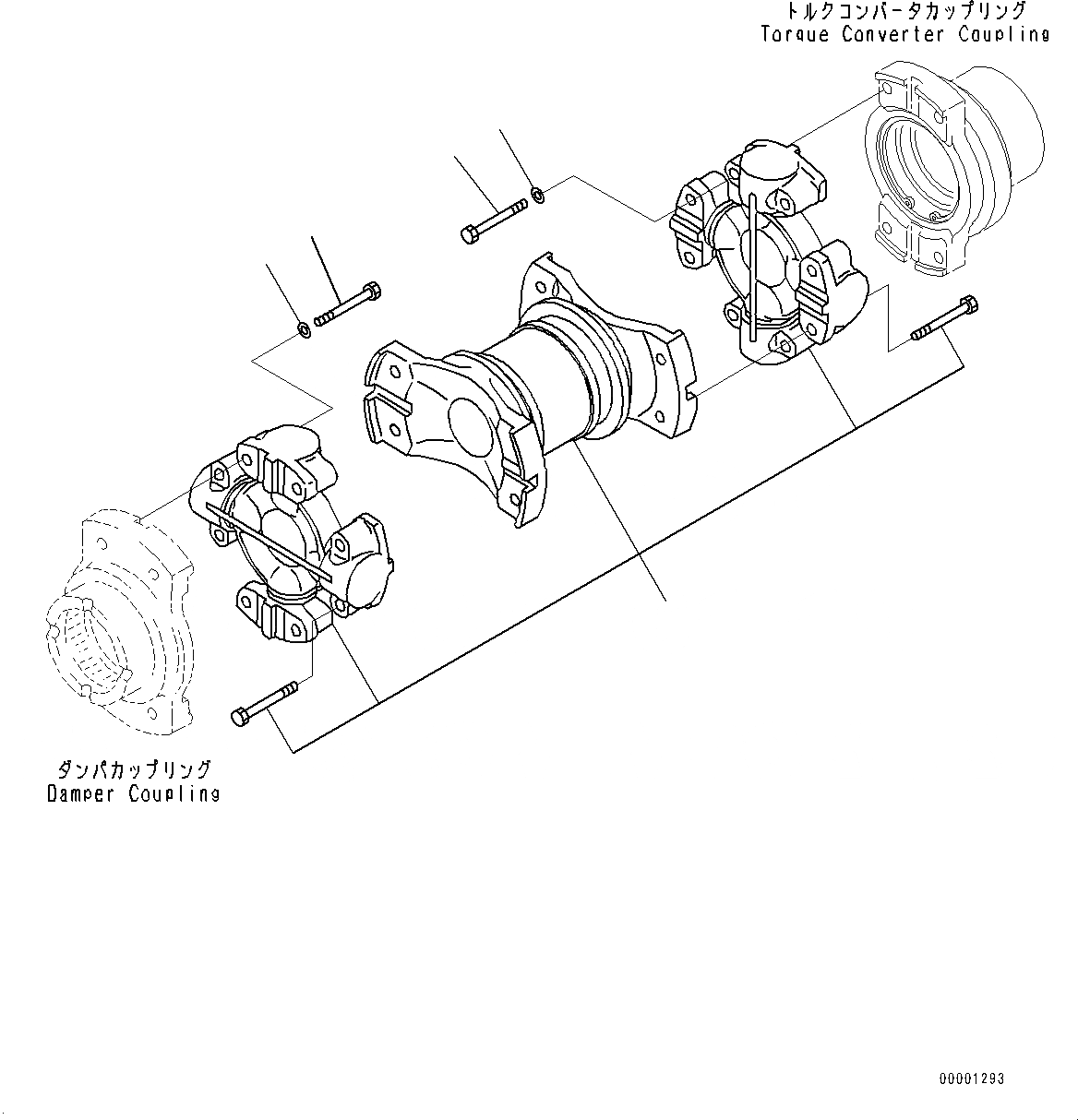 トルクコンバータカップリング
Torque Converter Coupling

ダンパカップリング
Damper Coupling

00001293