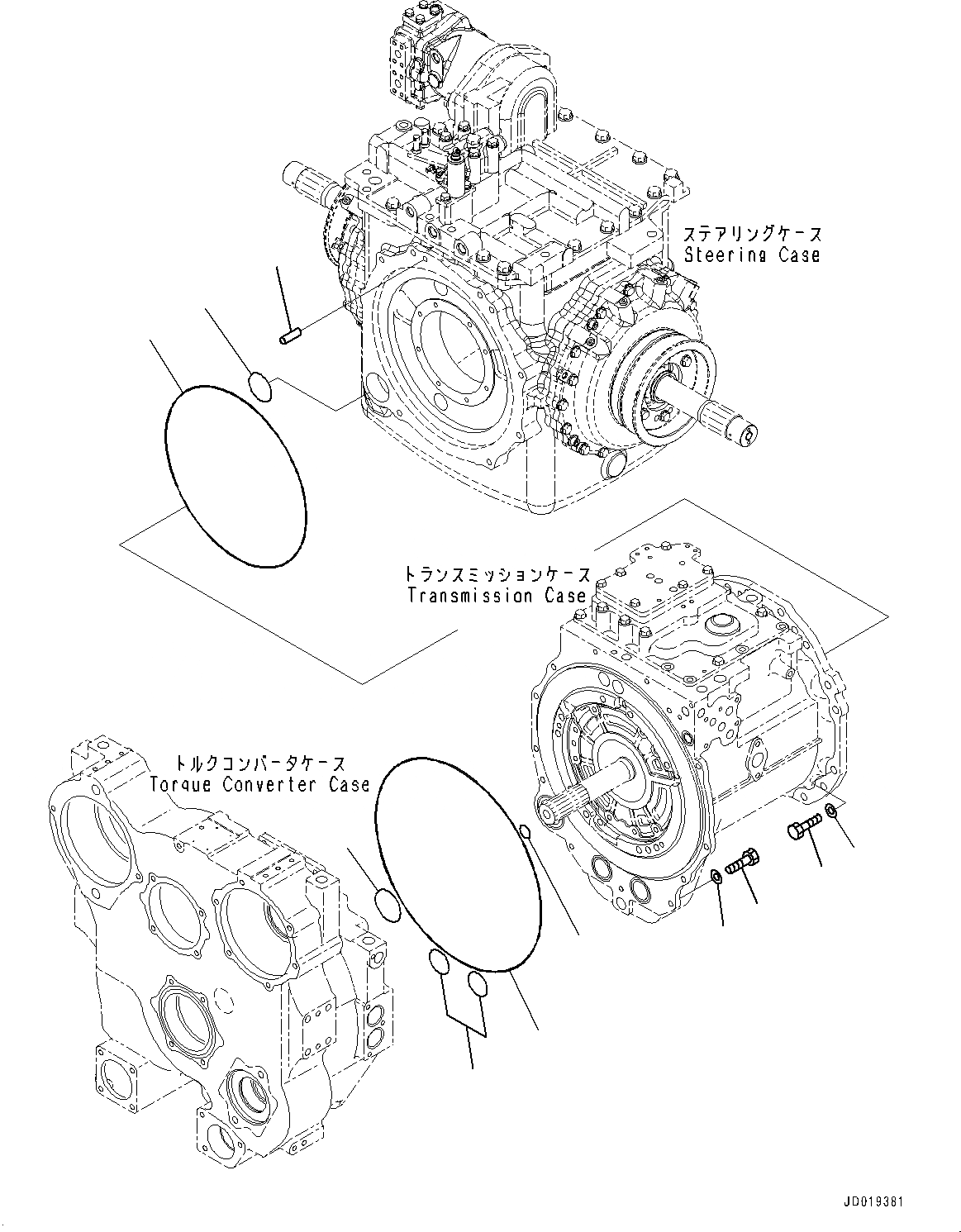 ステアリングケース
Steering Case

トランスミッションケース
Transmission Case

トルクコンバータケース
Torque Converter Case

JD019381