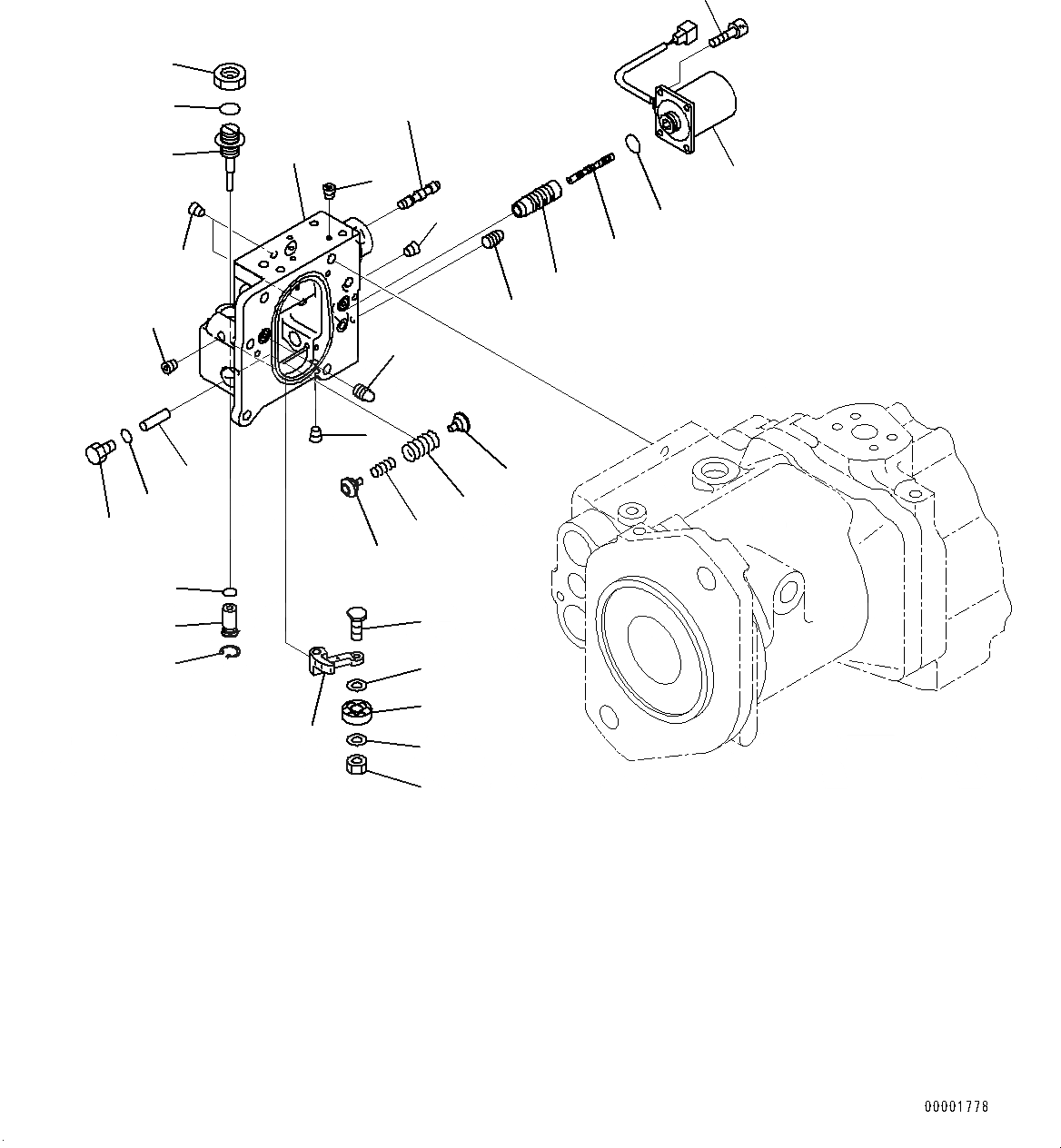 00001778