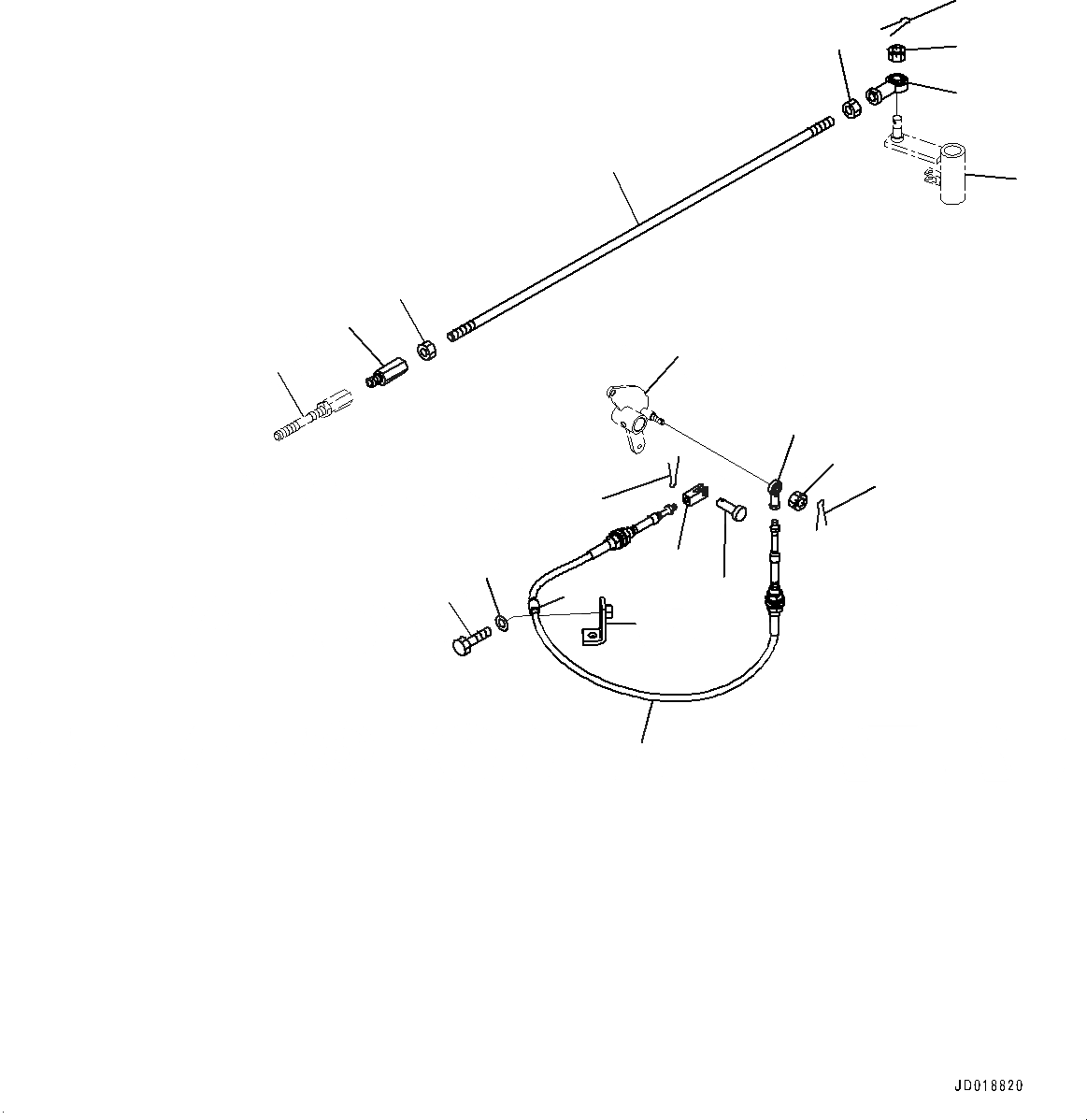 JD018820