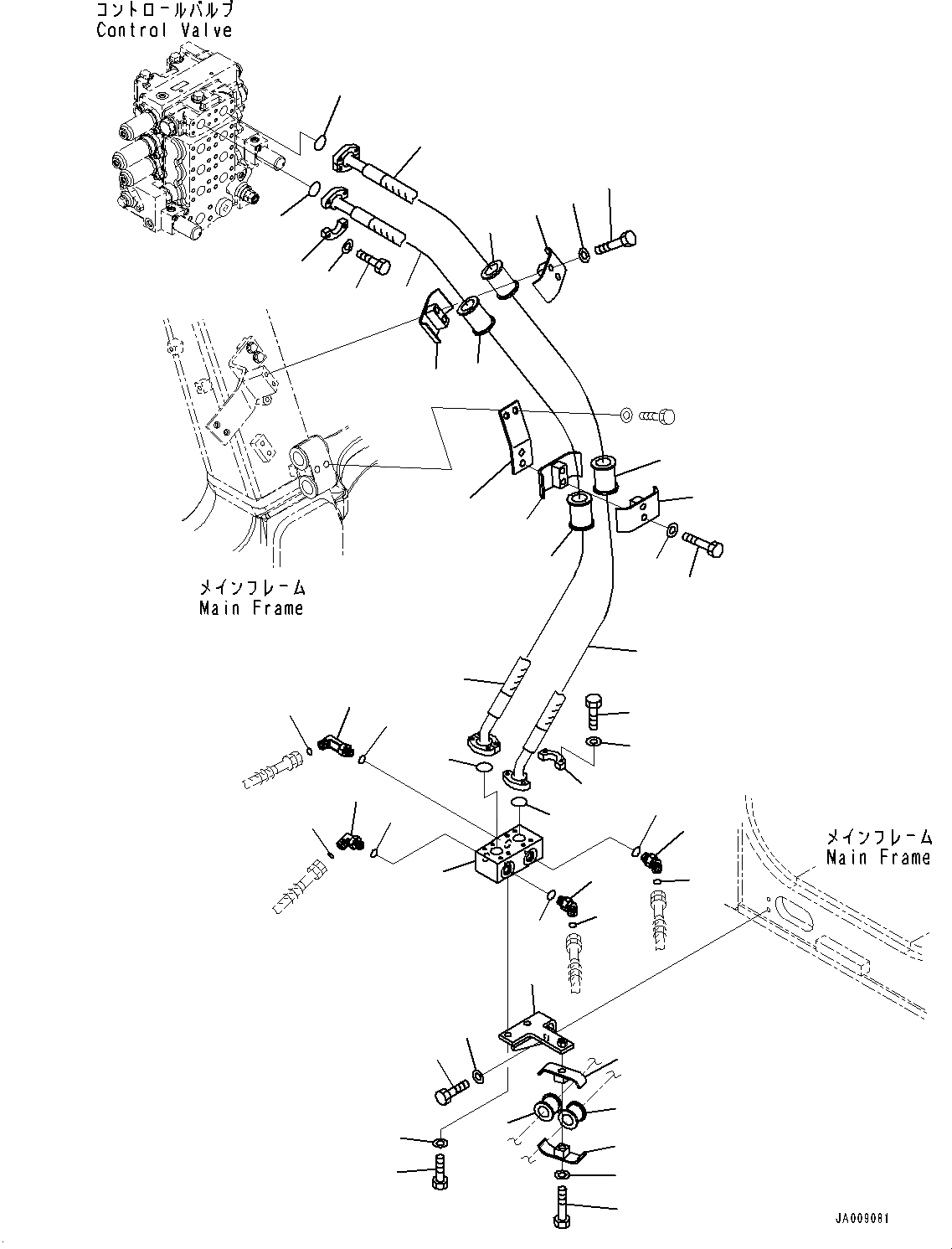 コントロールバルブ
Control Valve

メインフレーム
Main Frame

メインフレーム
Main Frame

JA009081