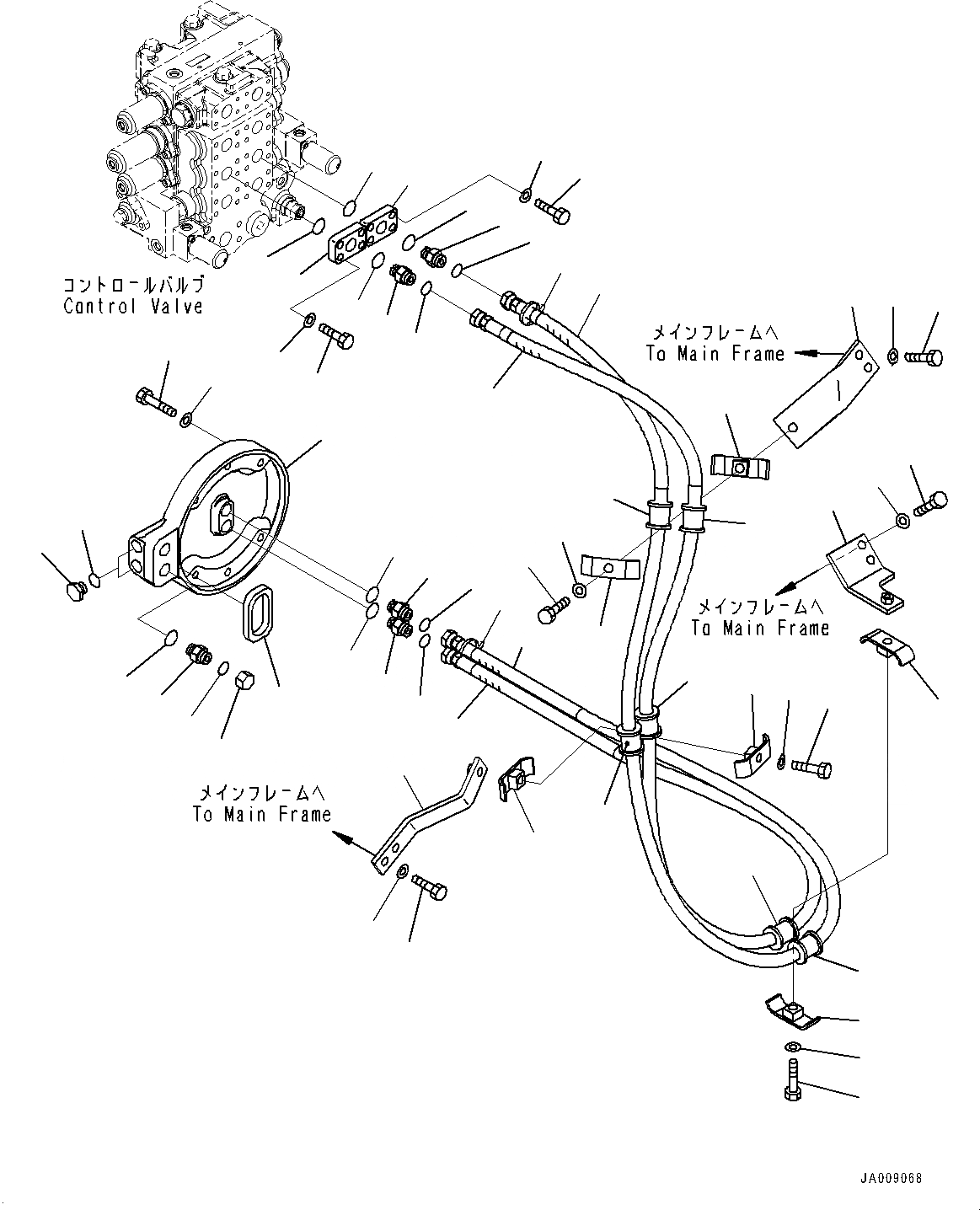 コントロールバルブ
Control Valve

メインフレームへ
To Main Frame

メインフレームへ
To Main Frame

メインフレームへ
To Main Frame

JA009068