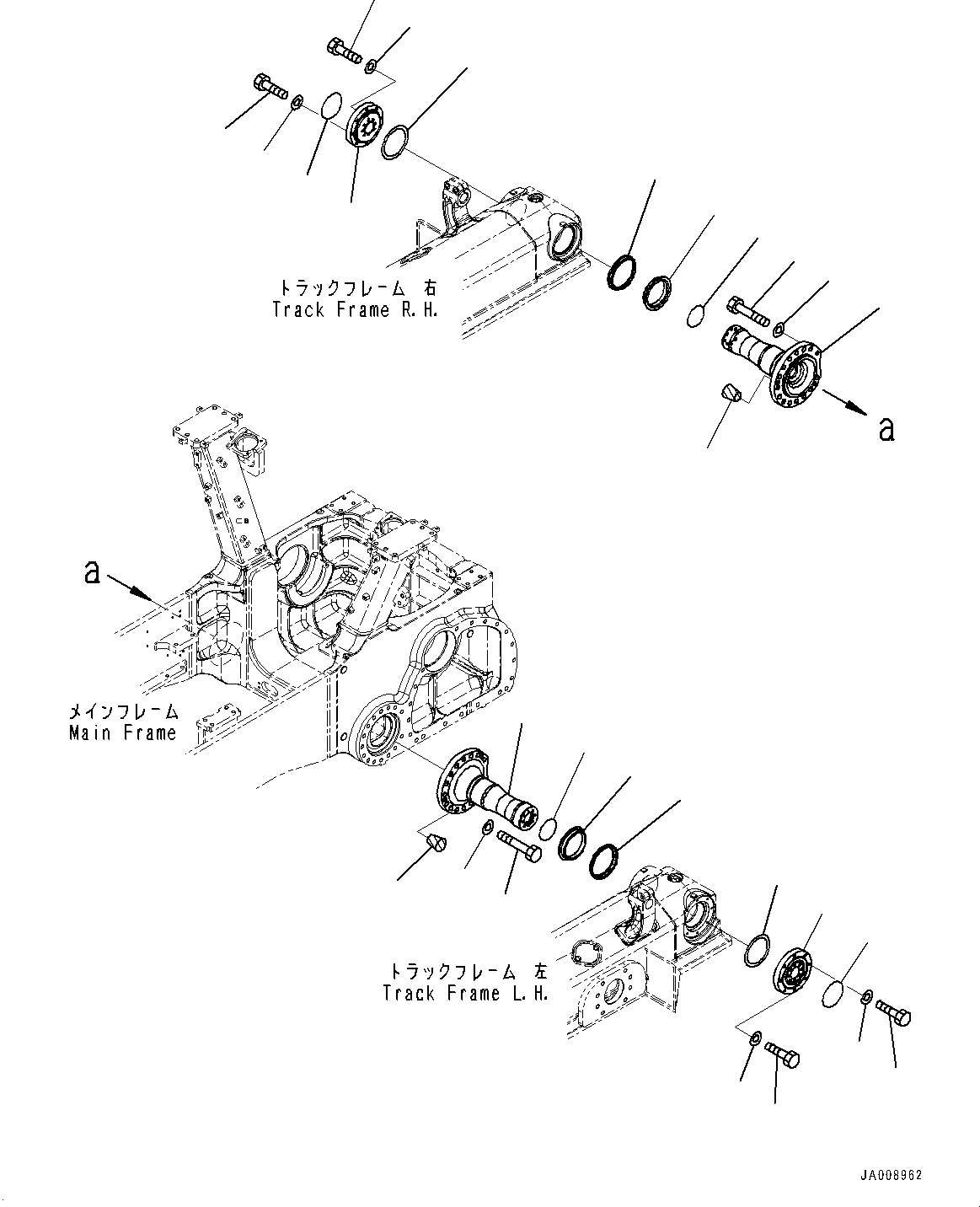 トラックフレーム 右
Track Frame R.H.

a

a

メインフレーム
Main Frame

トラックフレーム 左
Track Frame L.H.

JA008962