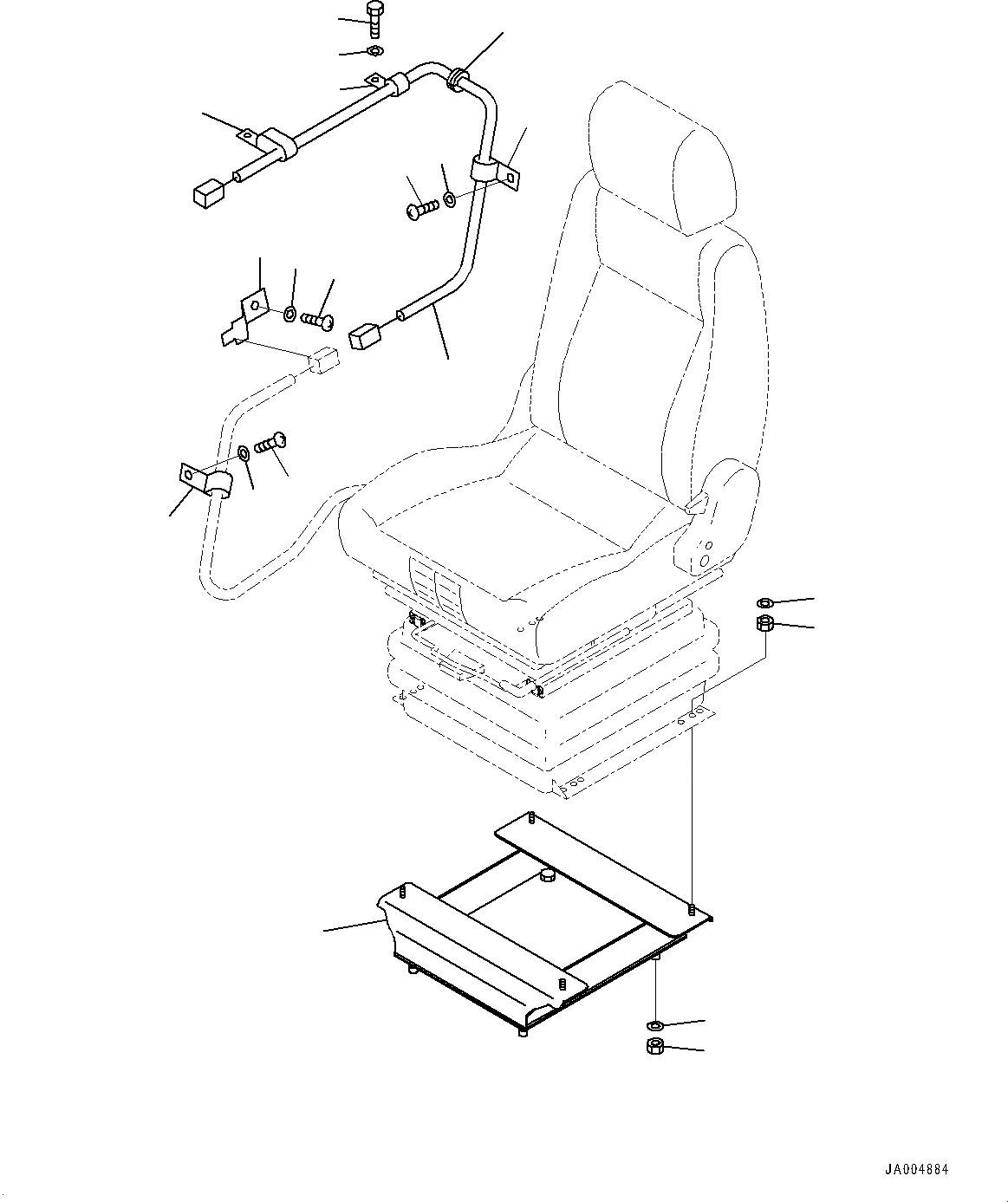 JA004884