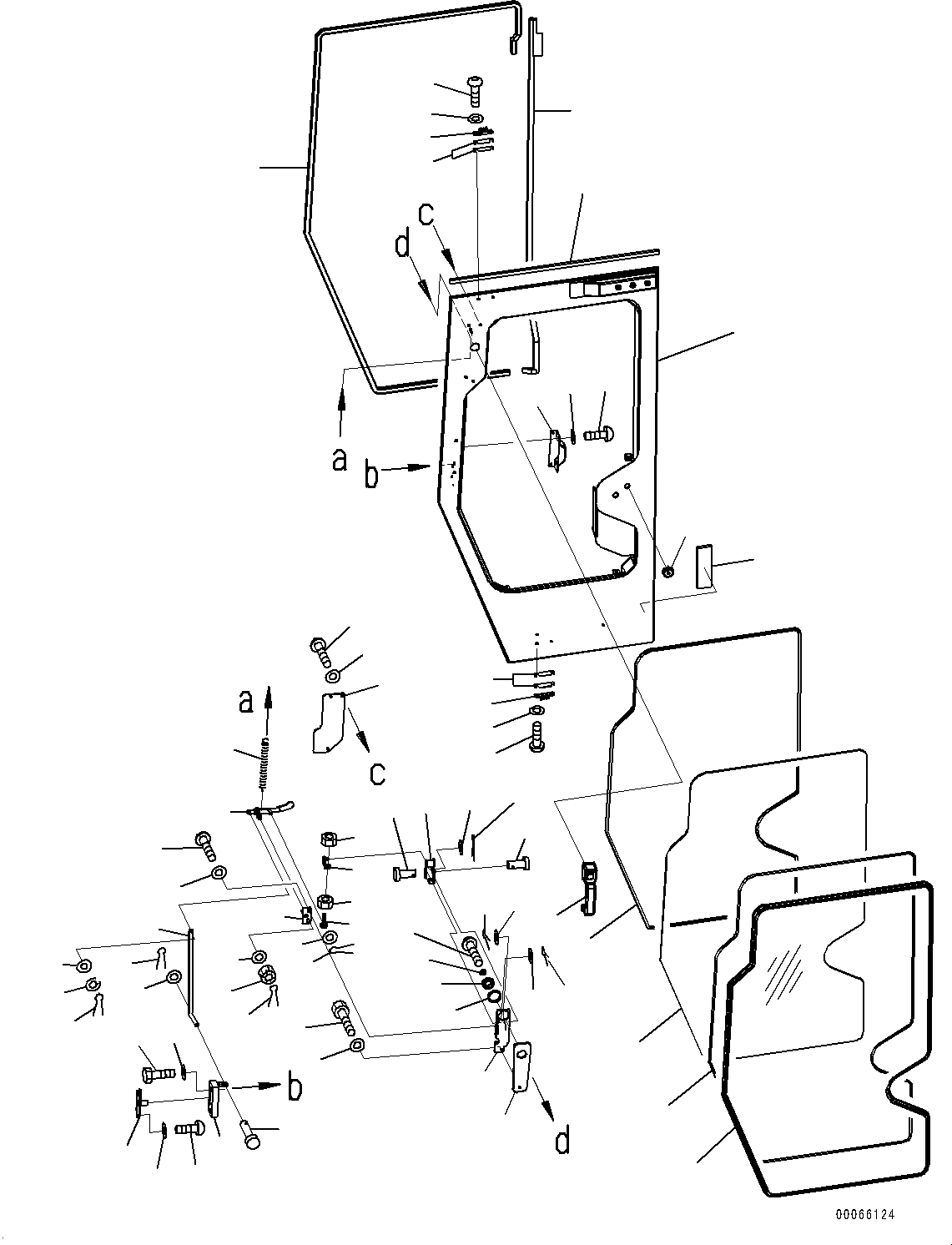 c
d
a
b
a
c
b
d
00066124