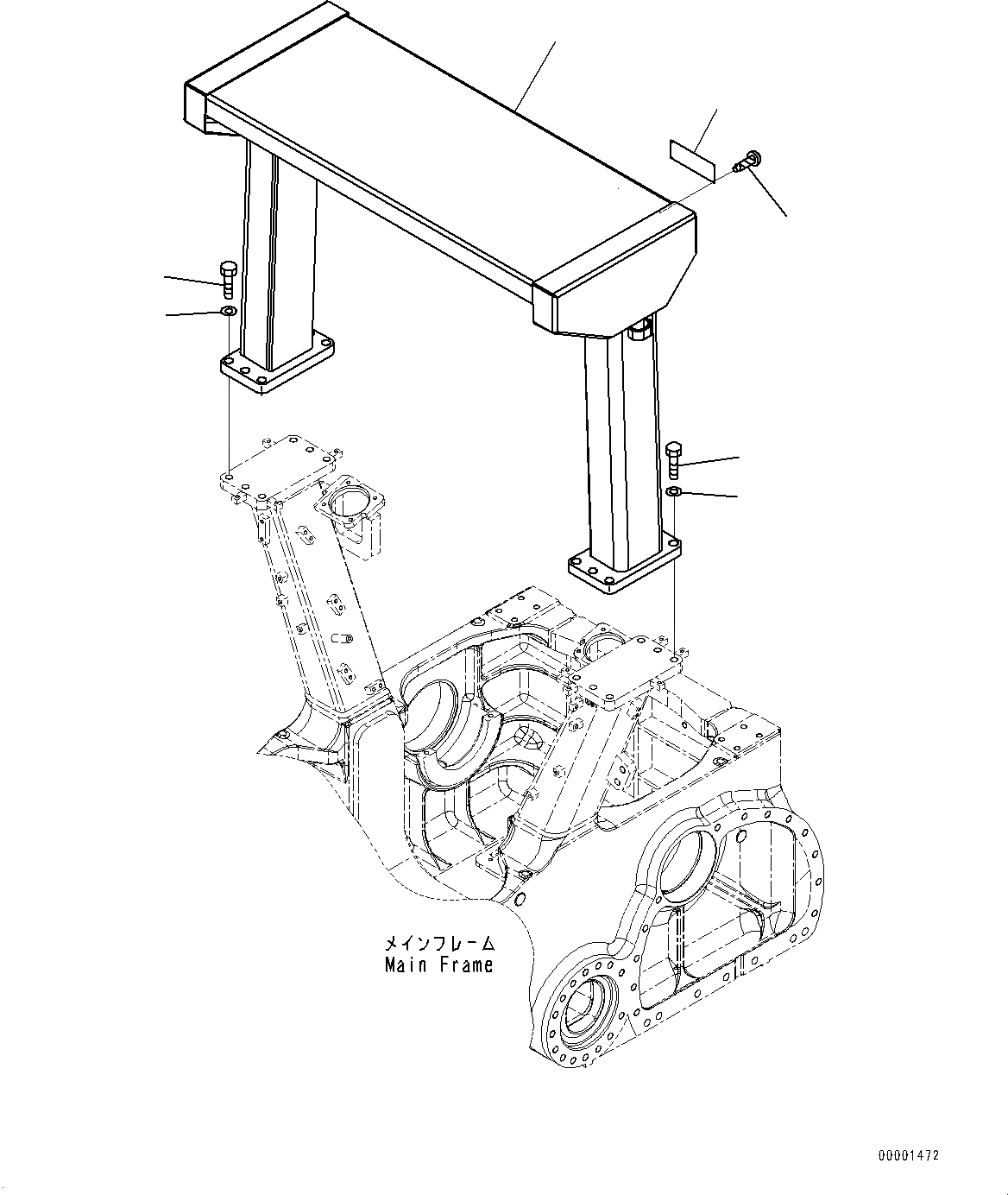 メインフレーム
Main Frame

00001472