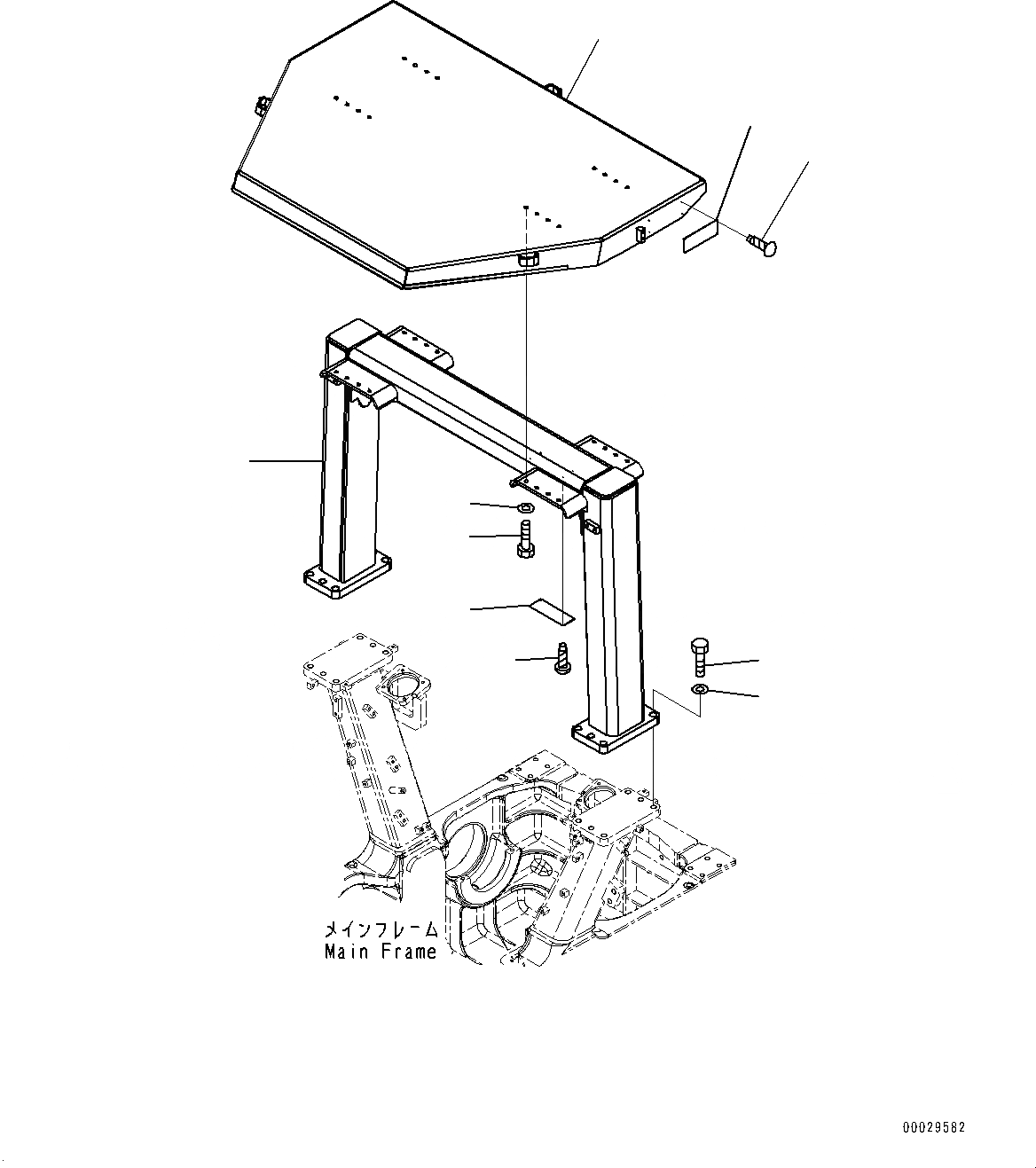 メインフレーム
Main Frame

00029582