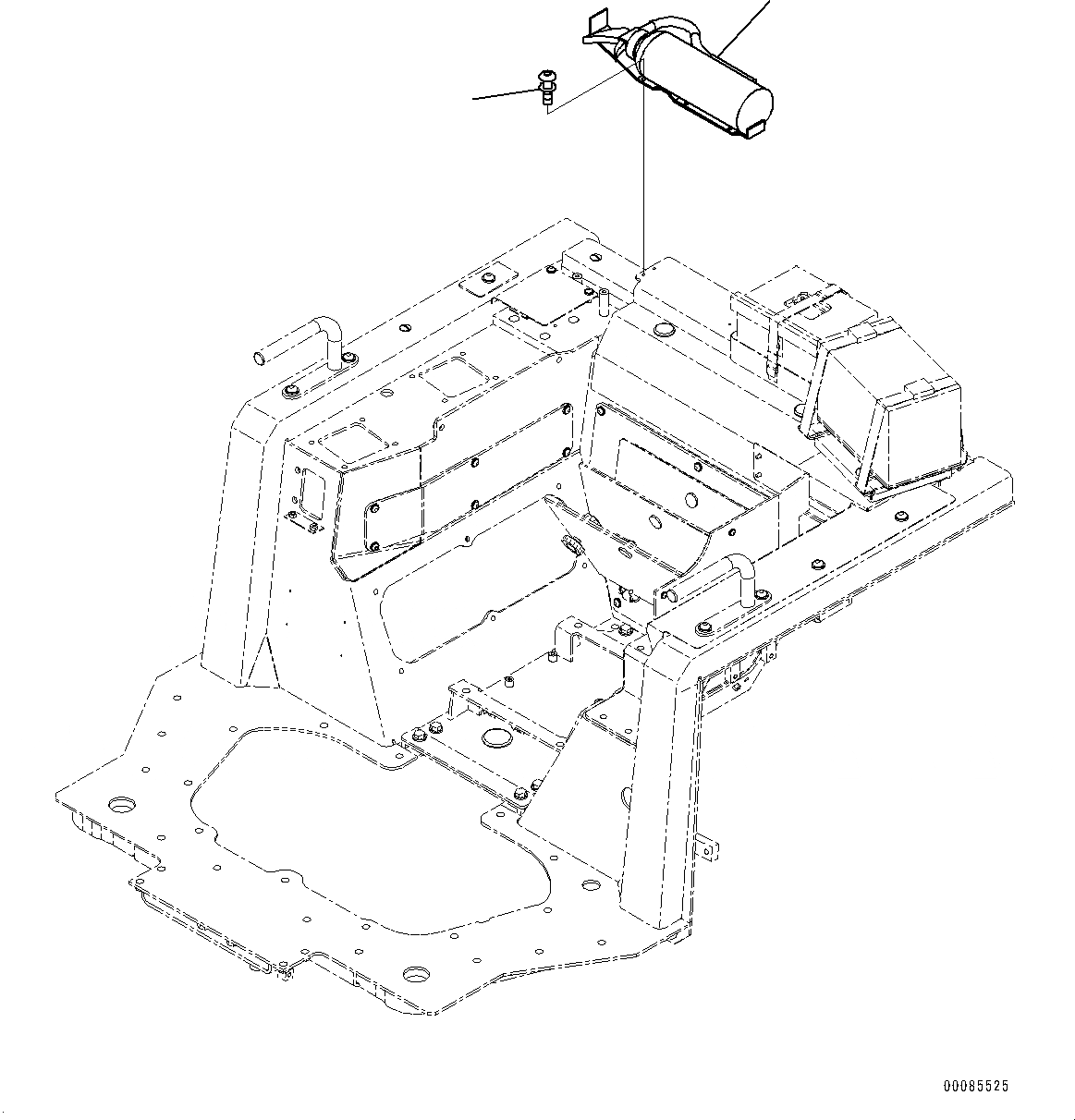 00085525