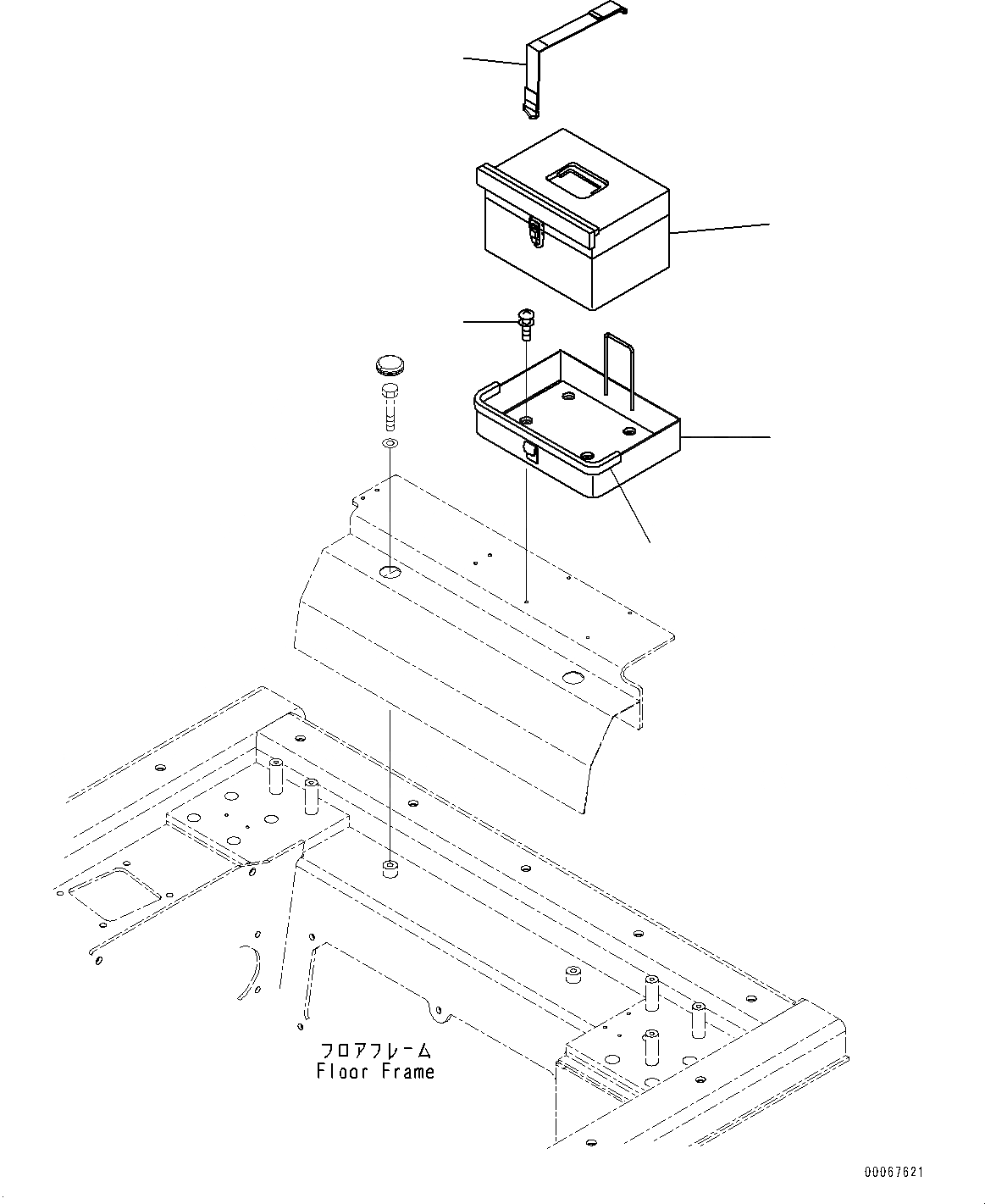 フロアフレーム
Floor Frame

00067621