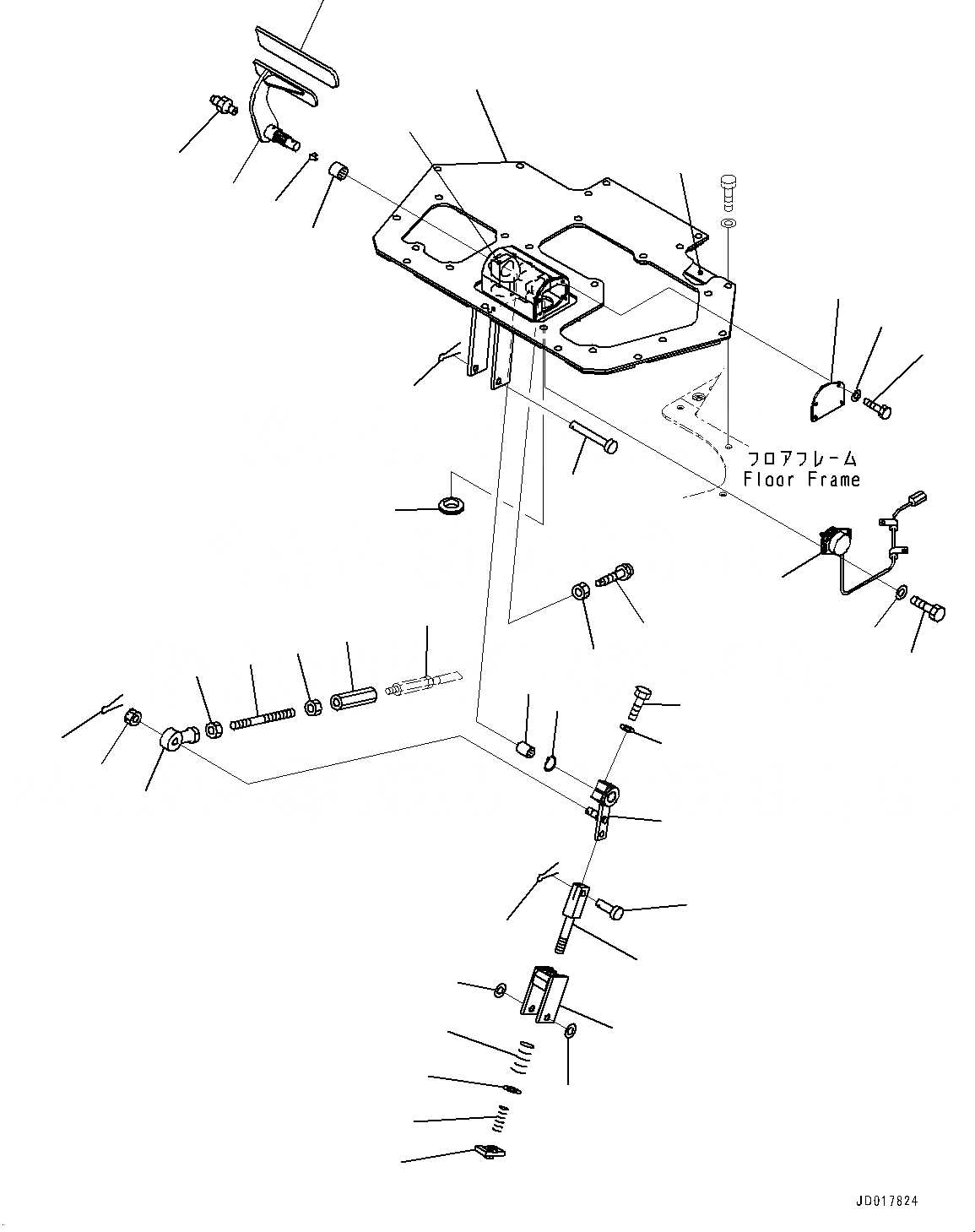 フロアフレーム
Floor Frame

JD017824