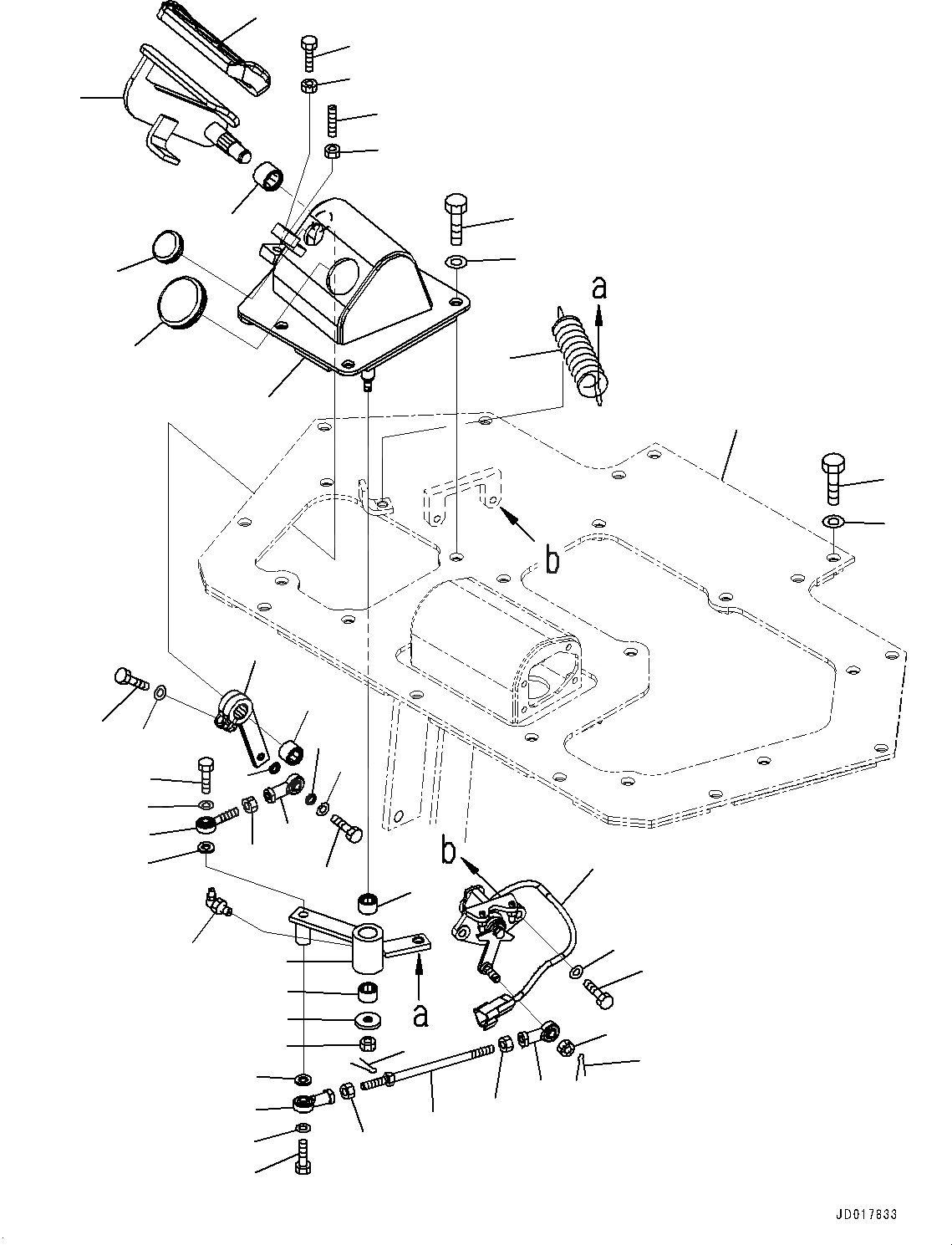 a
b
b
a
JD017833