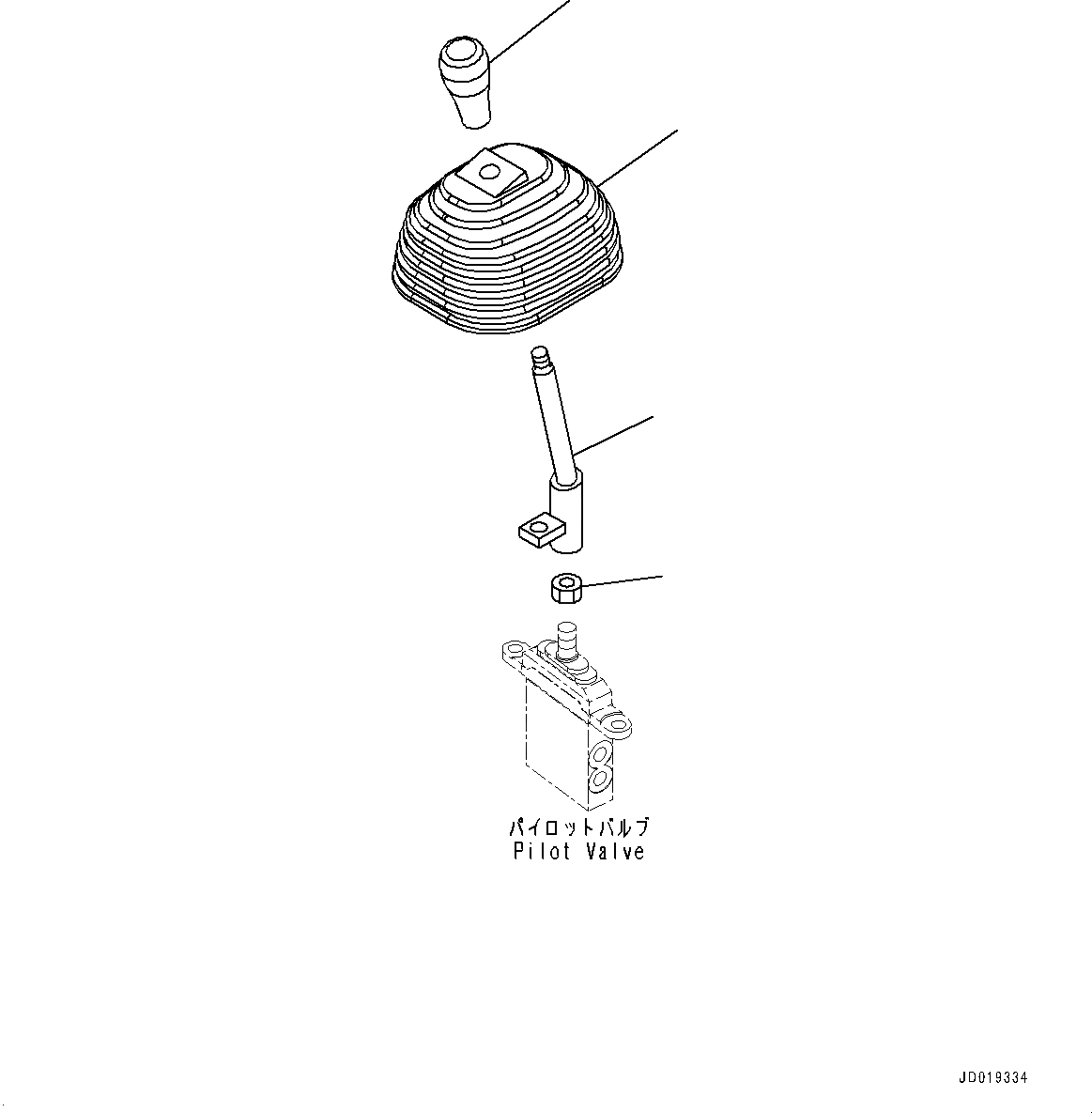 パイロットバルブ
Pilot Valve

JD019334