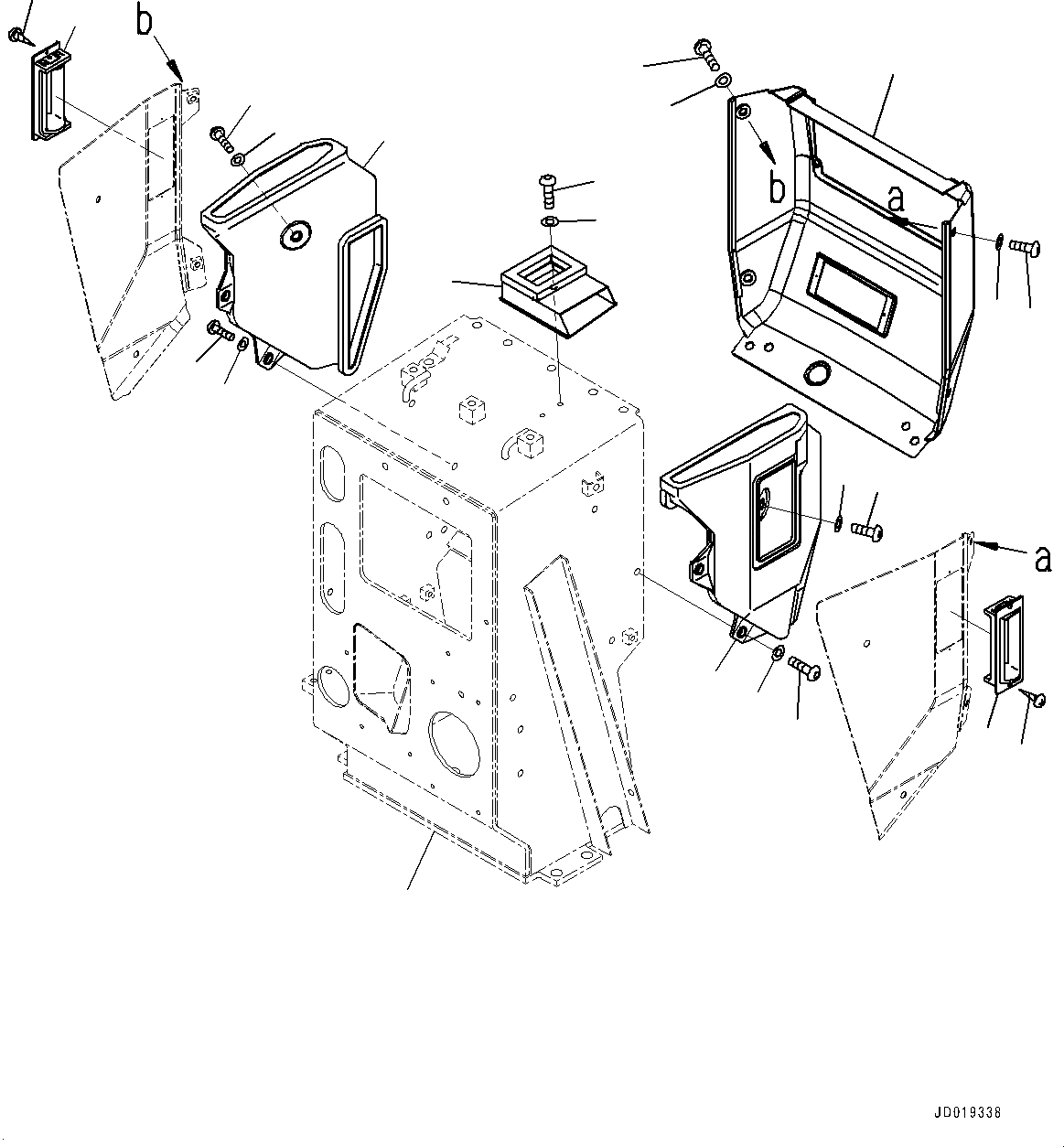 b
b
a
a
JD019338