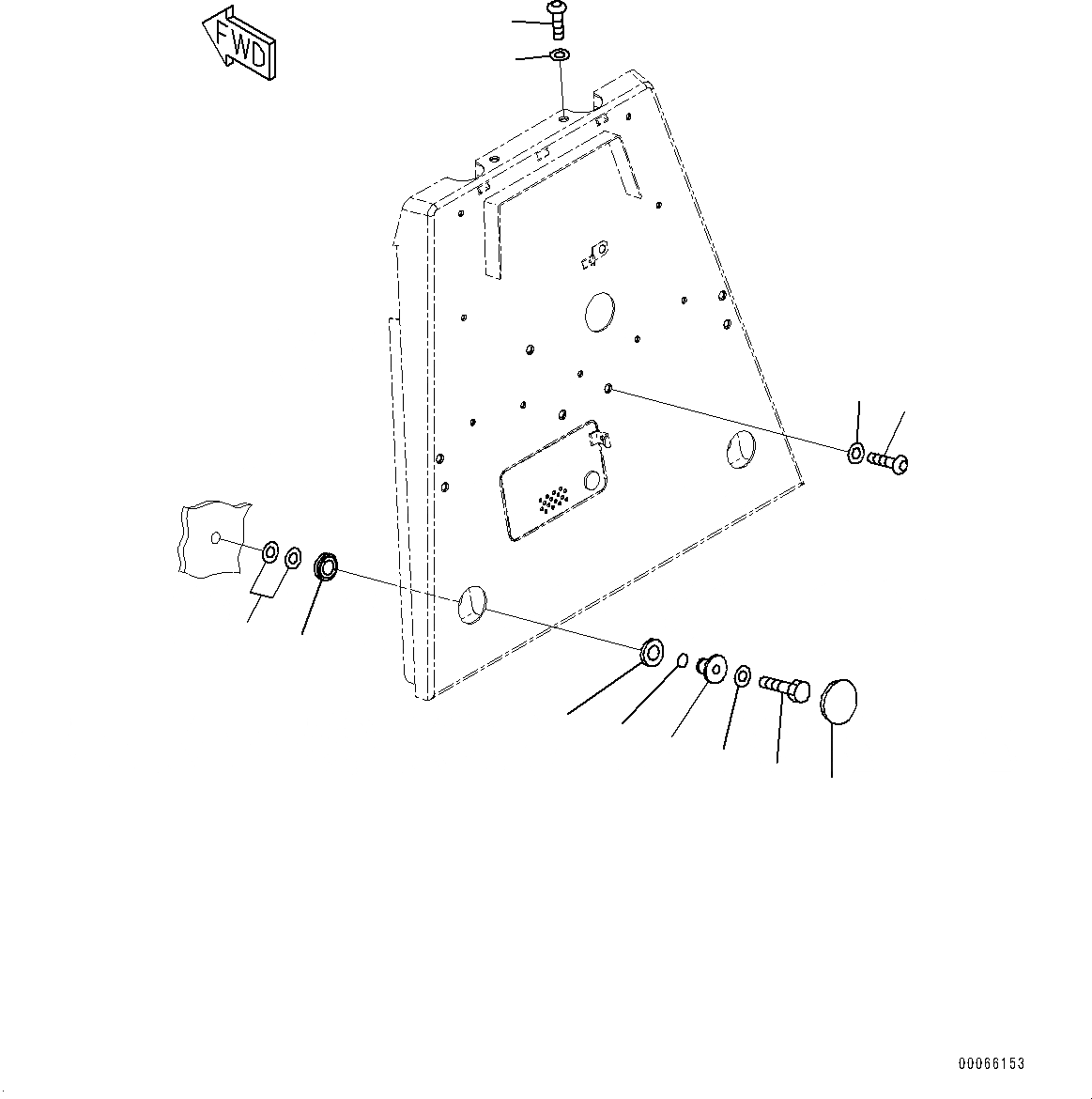 FWD

00066153