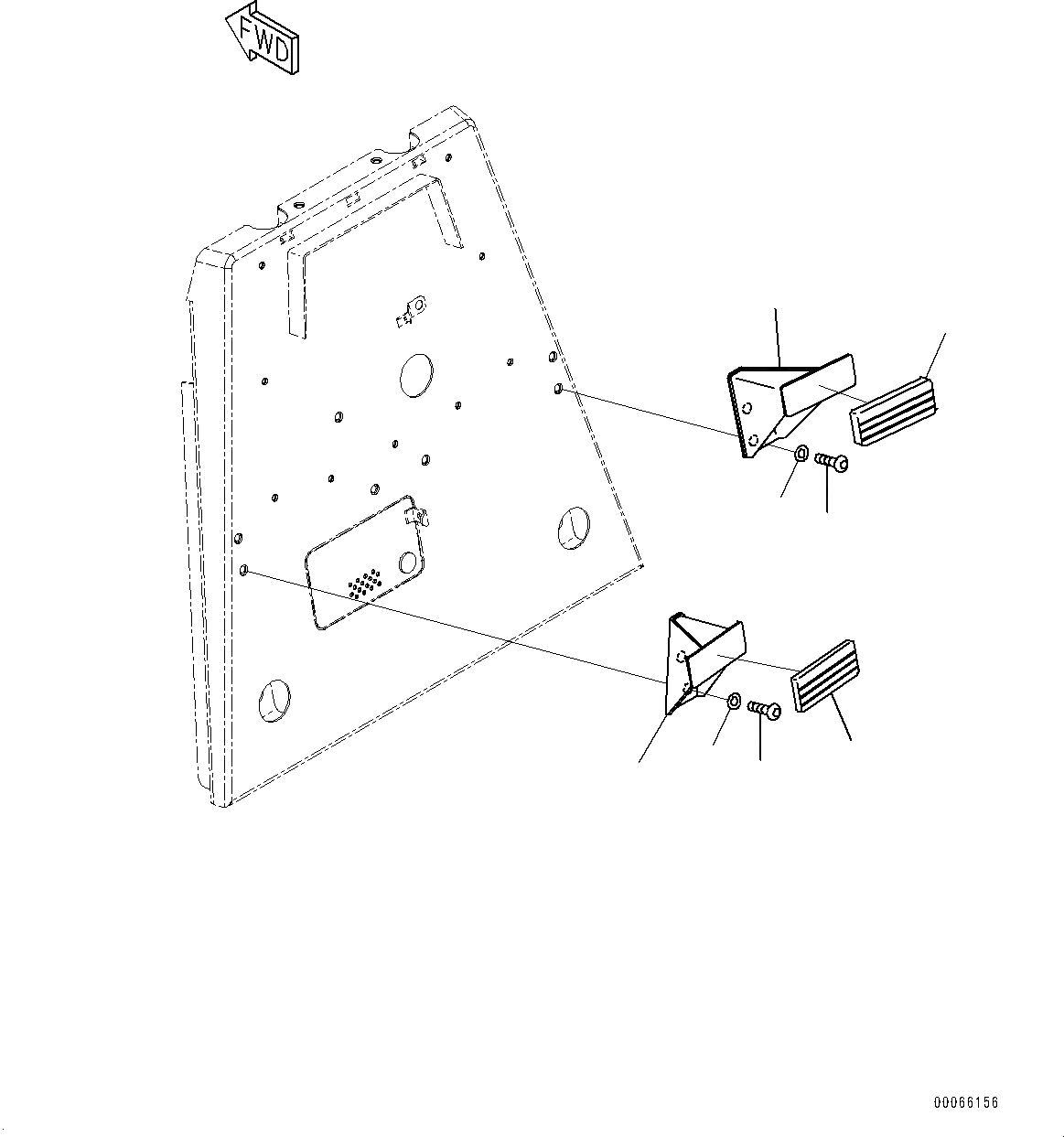 FWD

00066156