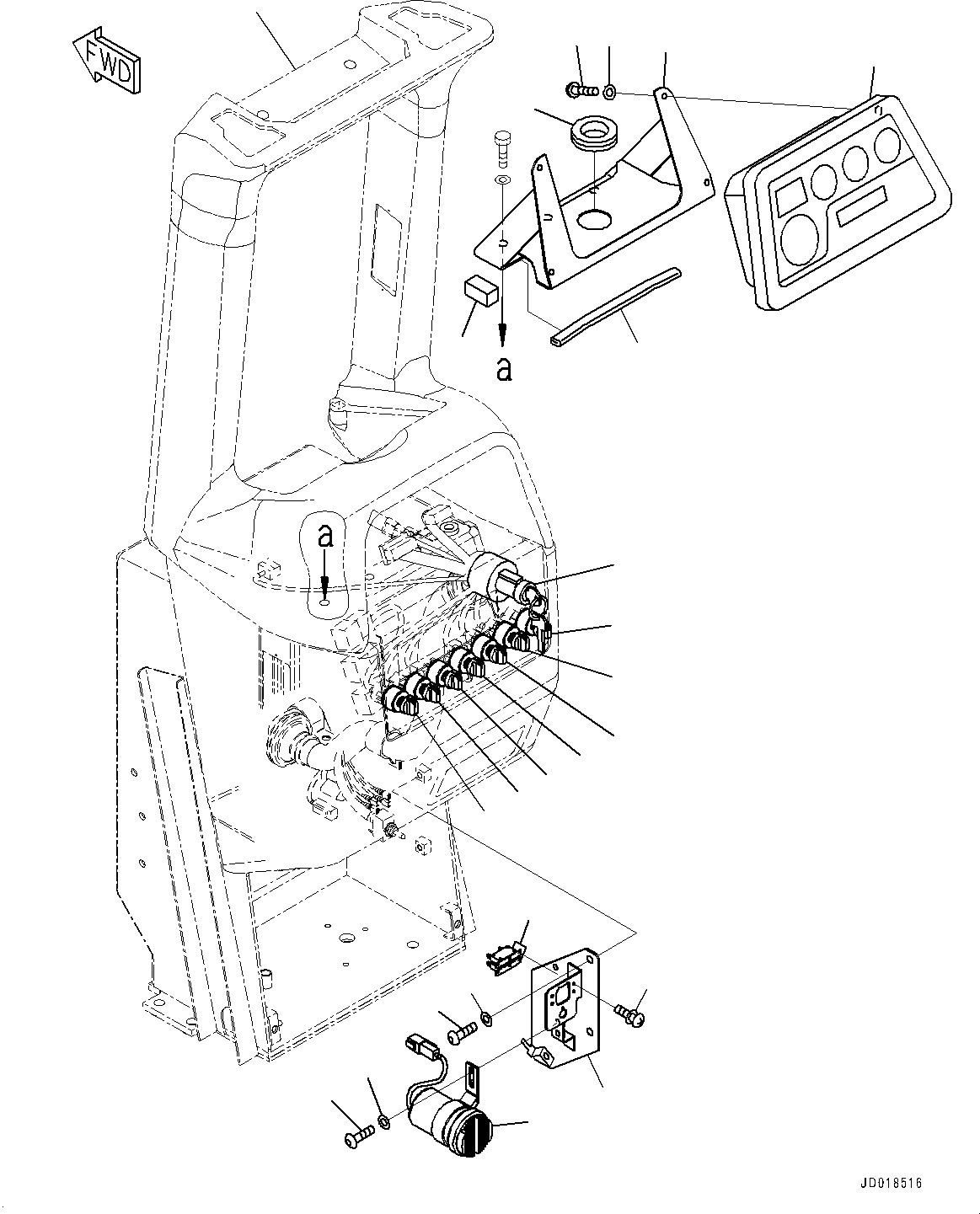 FWD

a

a

JD018516