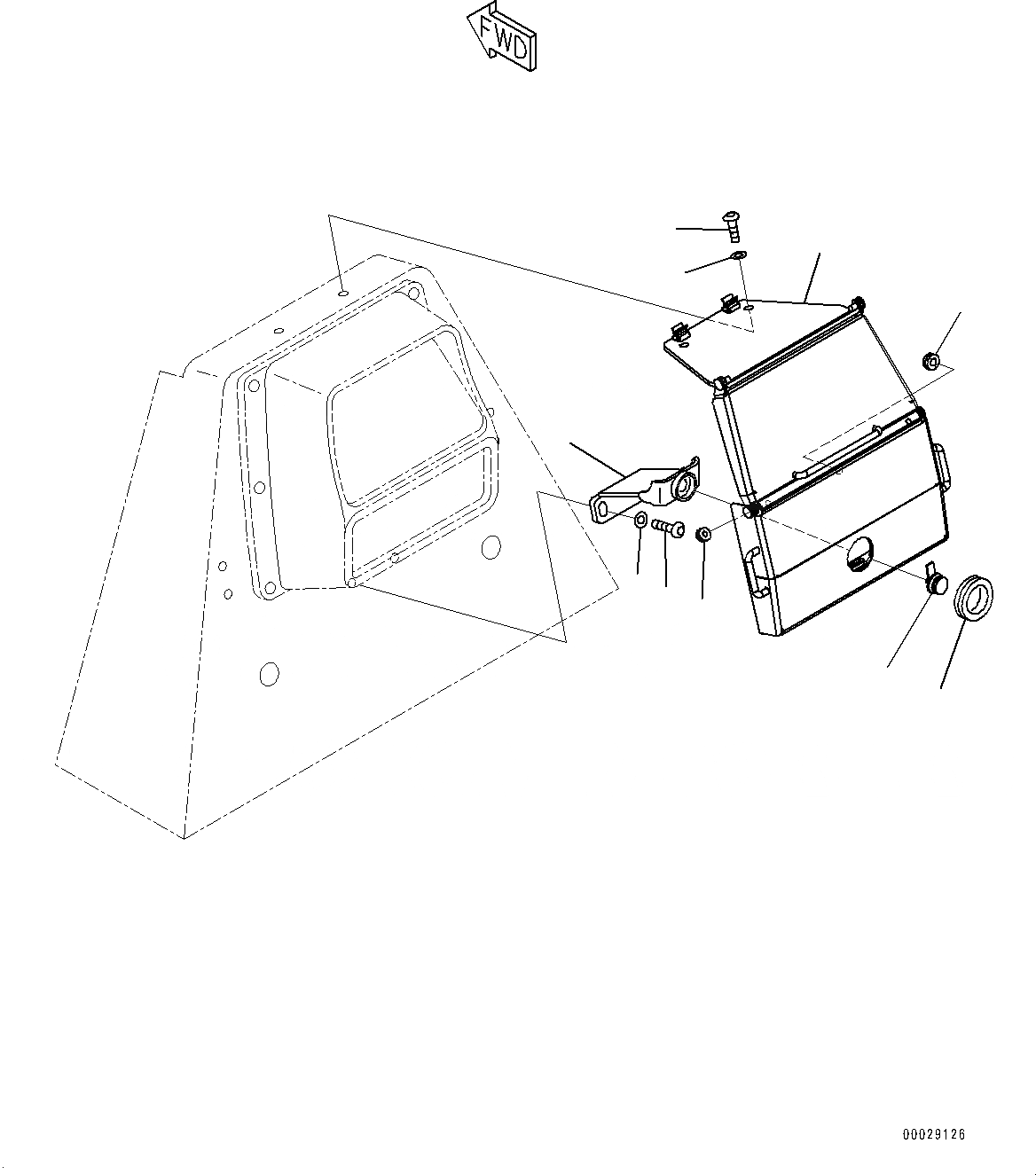 FWD

00029126