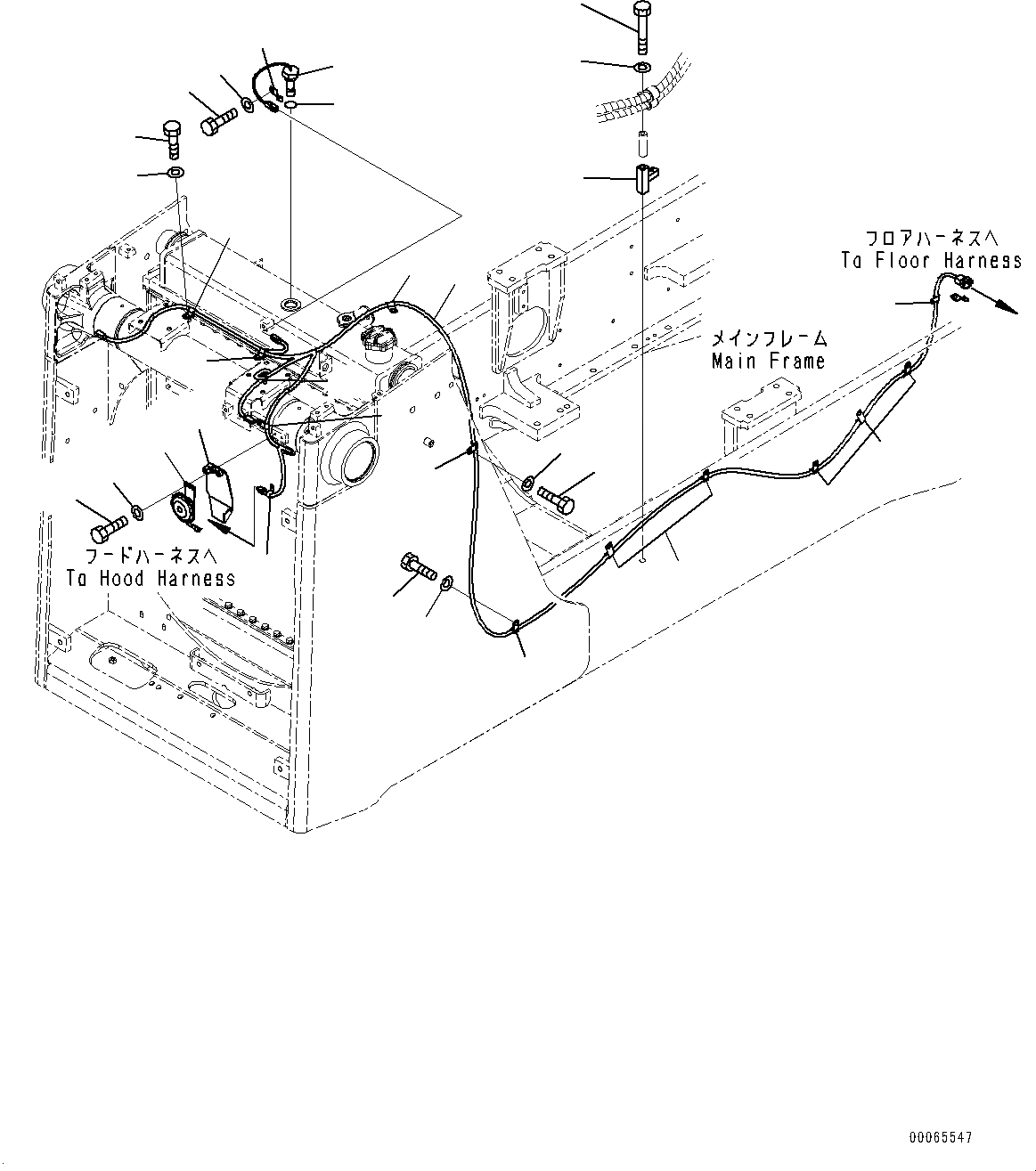 フロアハーネスへ
To Floor Harness

メインフレーム
Main Frame

フードハーネスへ
To Hood Harness

00065547