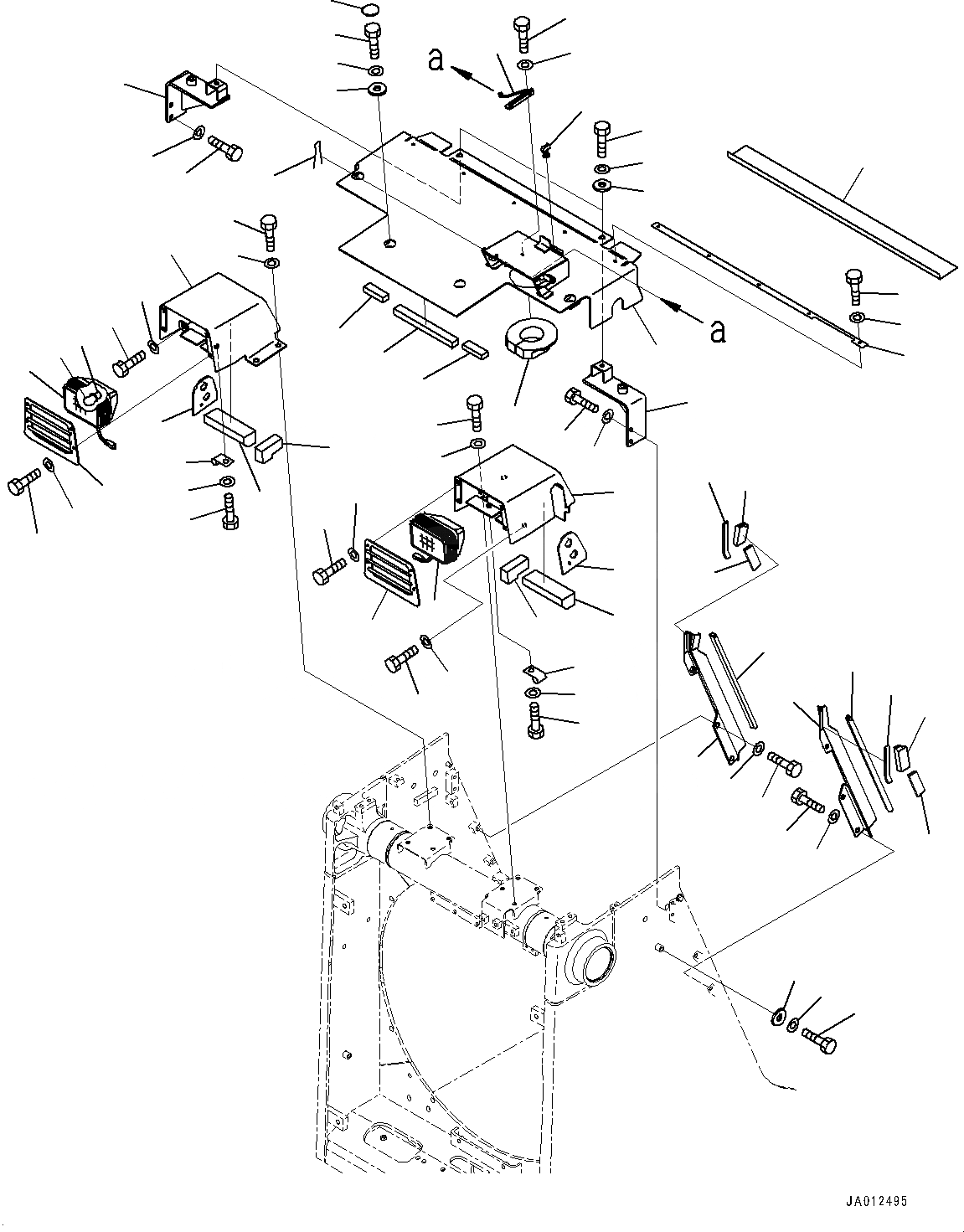 a

a

JA012495