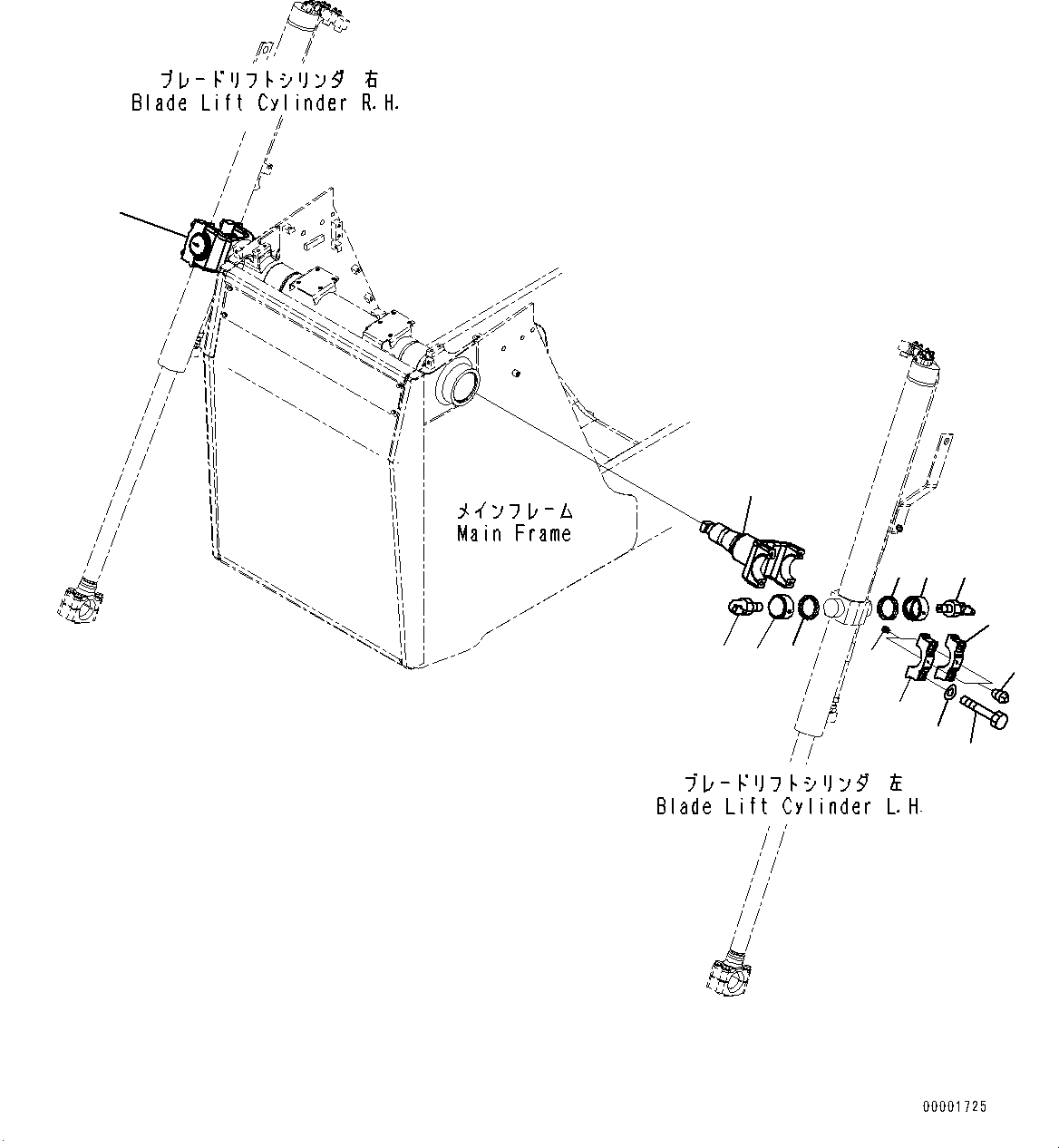 ブレードリフトシリンダ 右
Blade Lift Cylinder R.H.

メインフレーム
Main Frame

ブレードリフトシリンダ 左
Blade Lift Cylinder L.H.

00001725