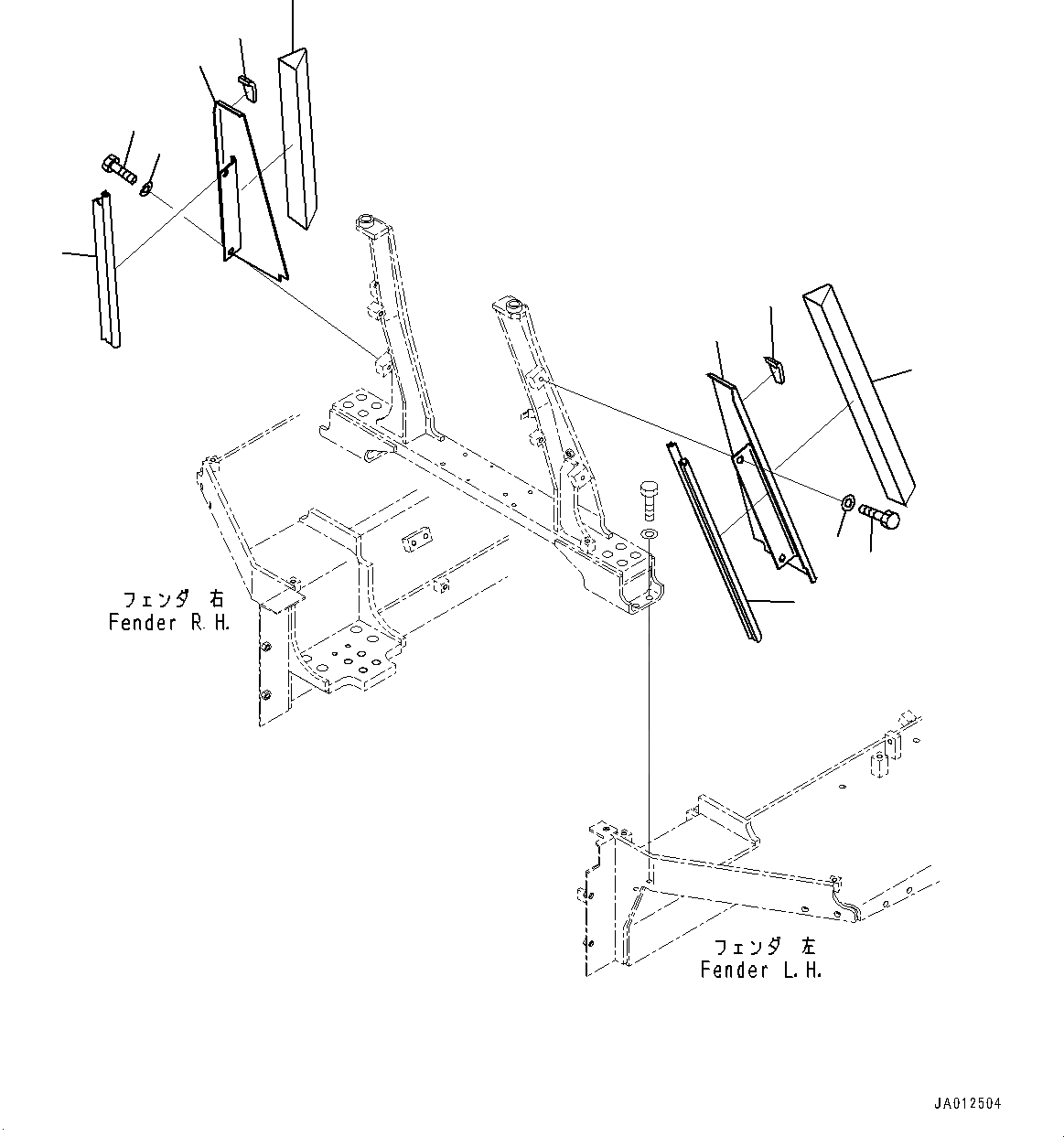 フェンダ 右
Fender R.H.

フェンダ 左
Fender L.H.

JA012504