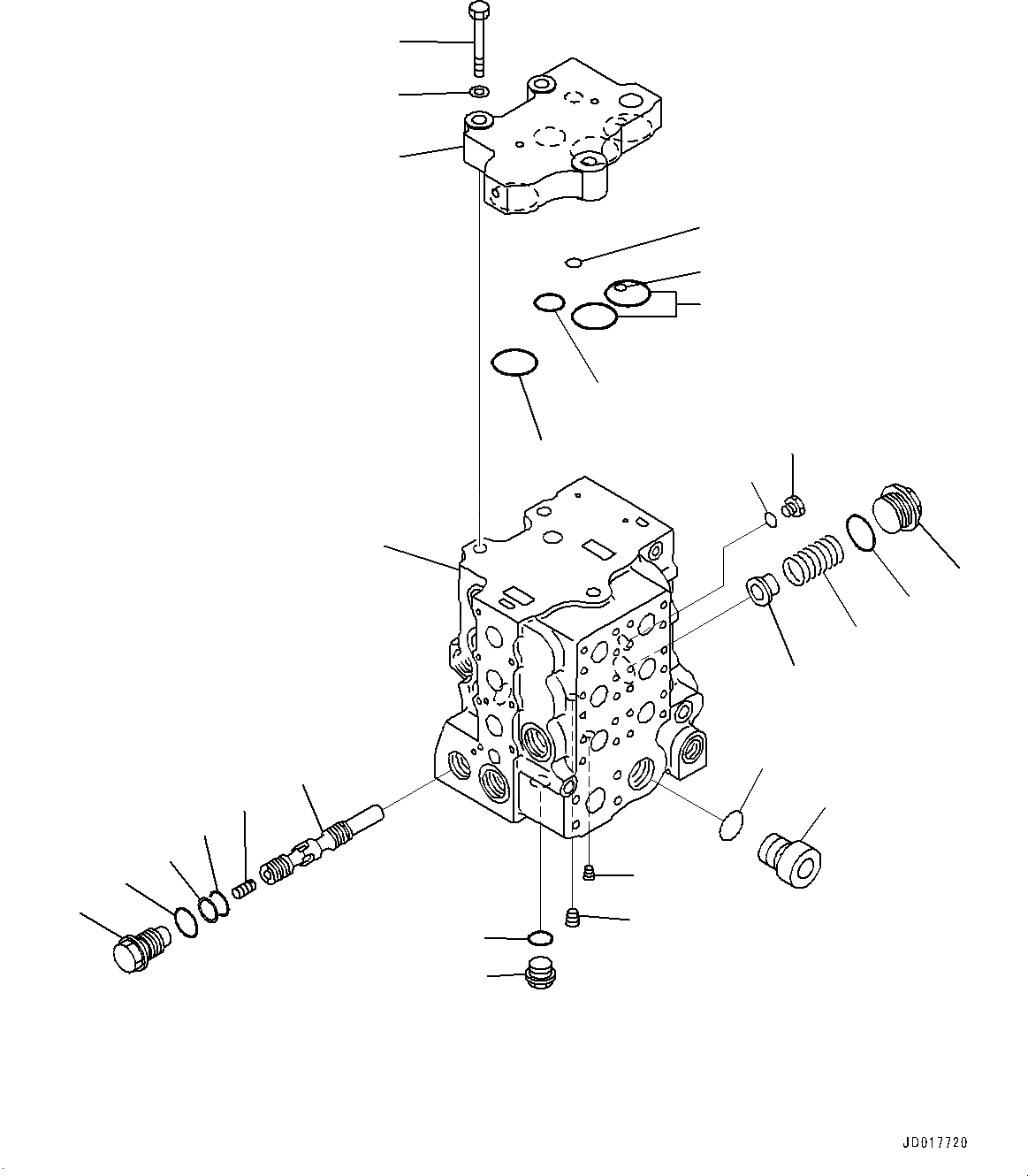 JD017720