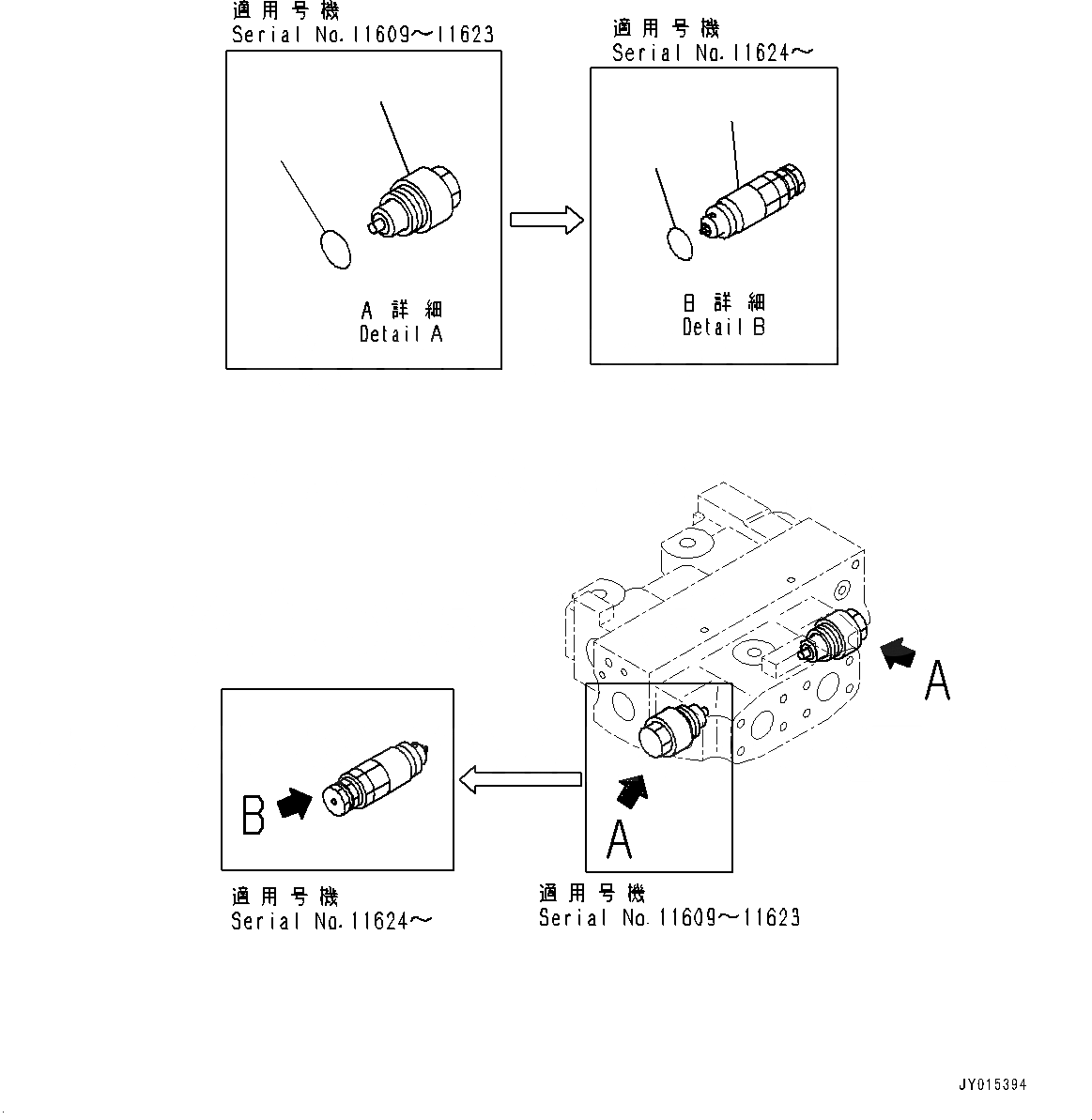 適用号機
Serial No.11609～11623

A 詳細
Detail A

適用号機
Serial No.11624～

B 詳細
Detail B

A

B

A

適用号機
Serial No.11624～

適用号機
Serial No.11609～11623

JY015394