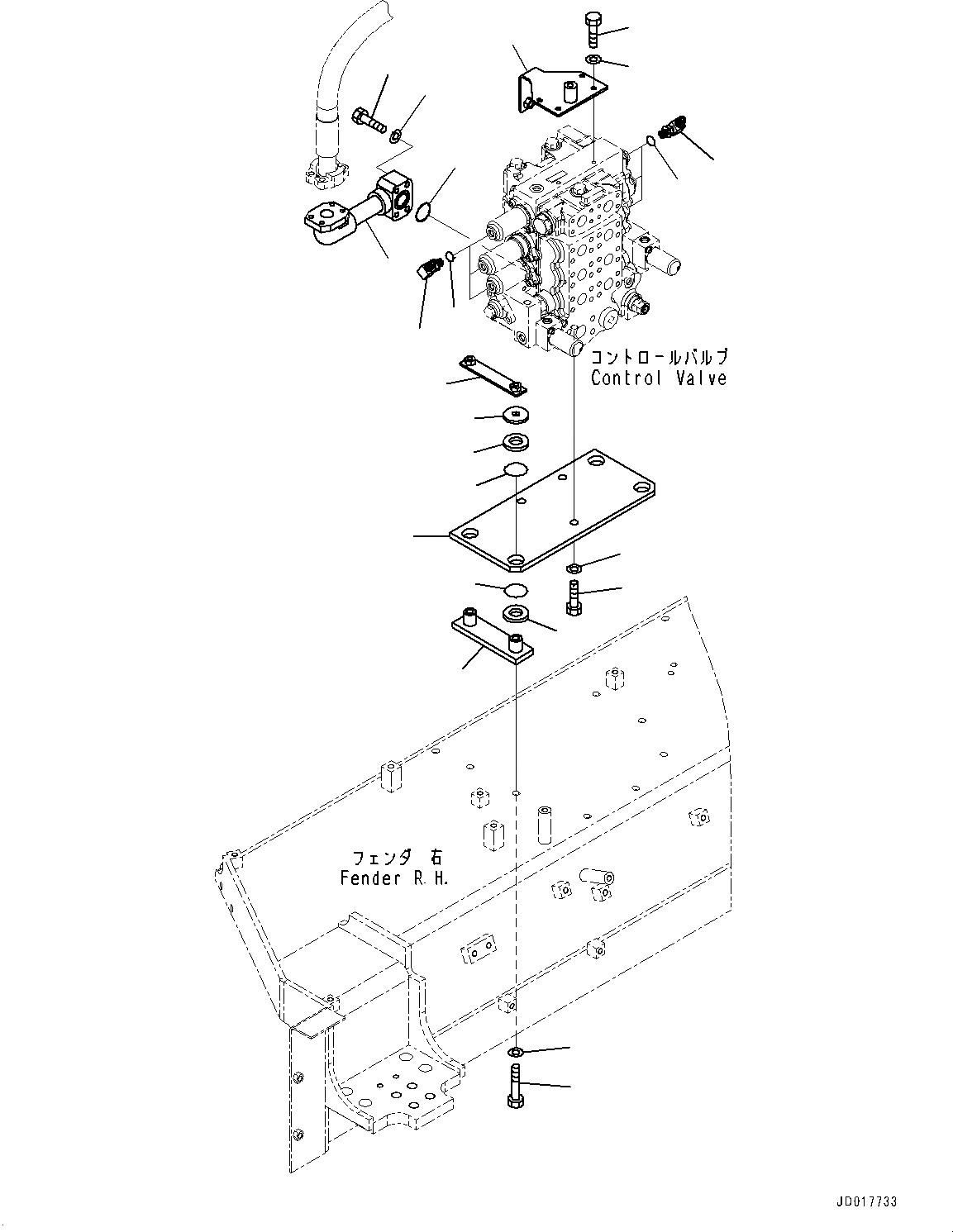 コントロールバルブ
Control Valve

フェンダ 右
Fender R.H.

JD017733