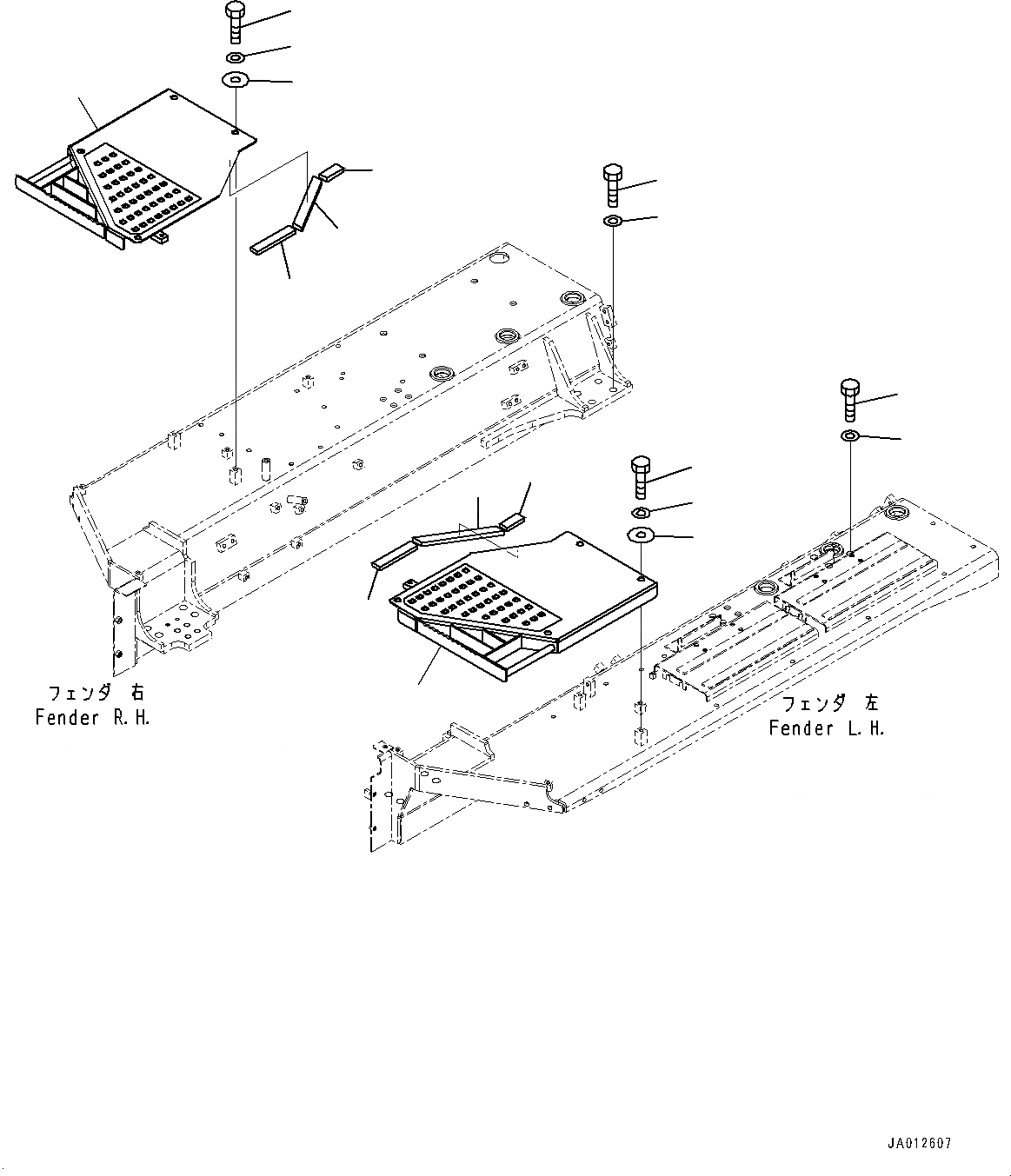 フェンダ 右
Fender R.H.

フェンダ 左
Fender L.H.

JA012607