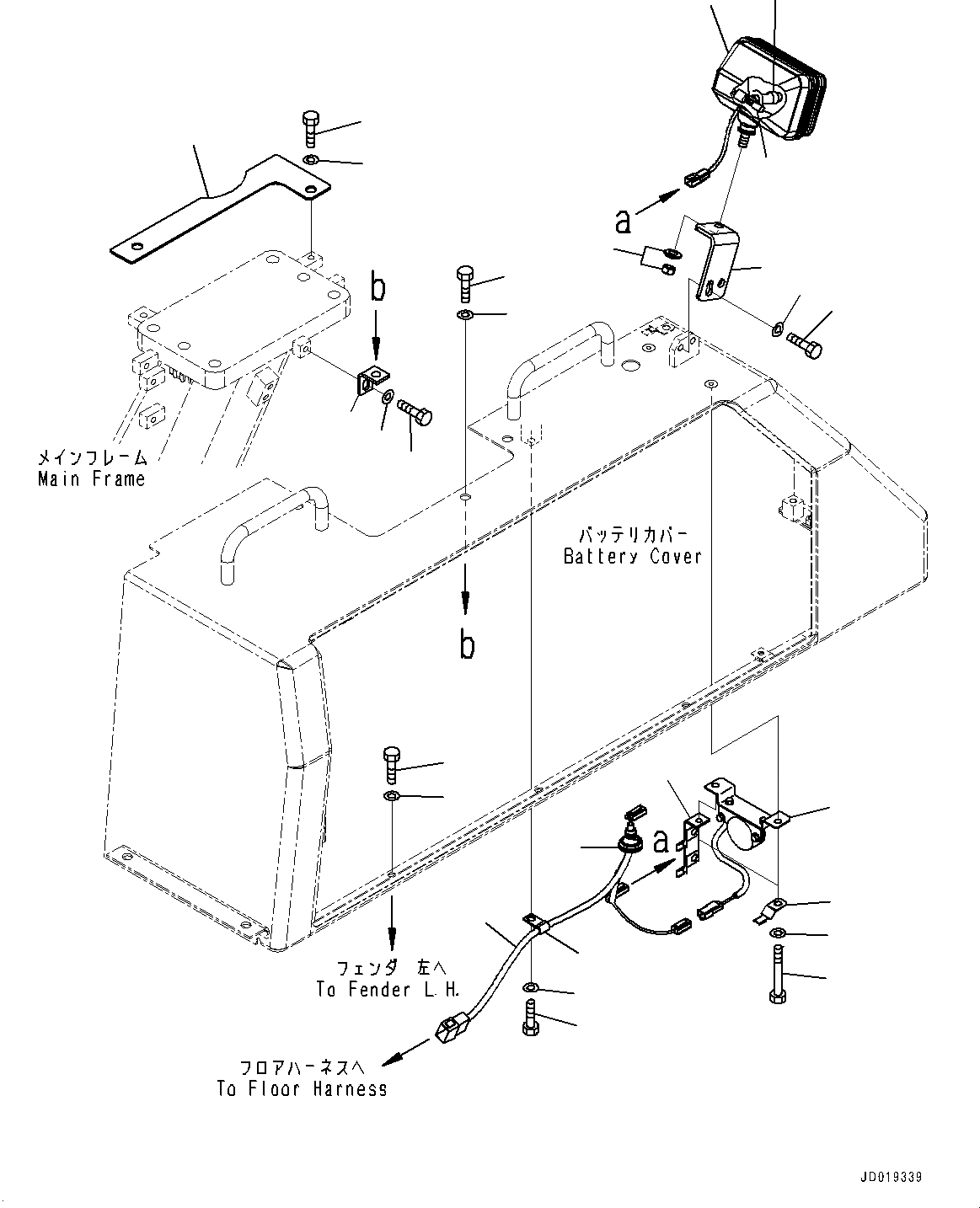 a

b

メインフレーム
Main Frame

バッテリカバー
Battery Cover

b

a

フェンダ 左へ
To Fender L.H.

フロアハーネスへ
To Floor Harness

JD019339