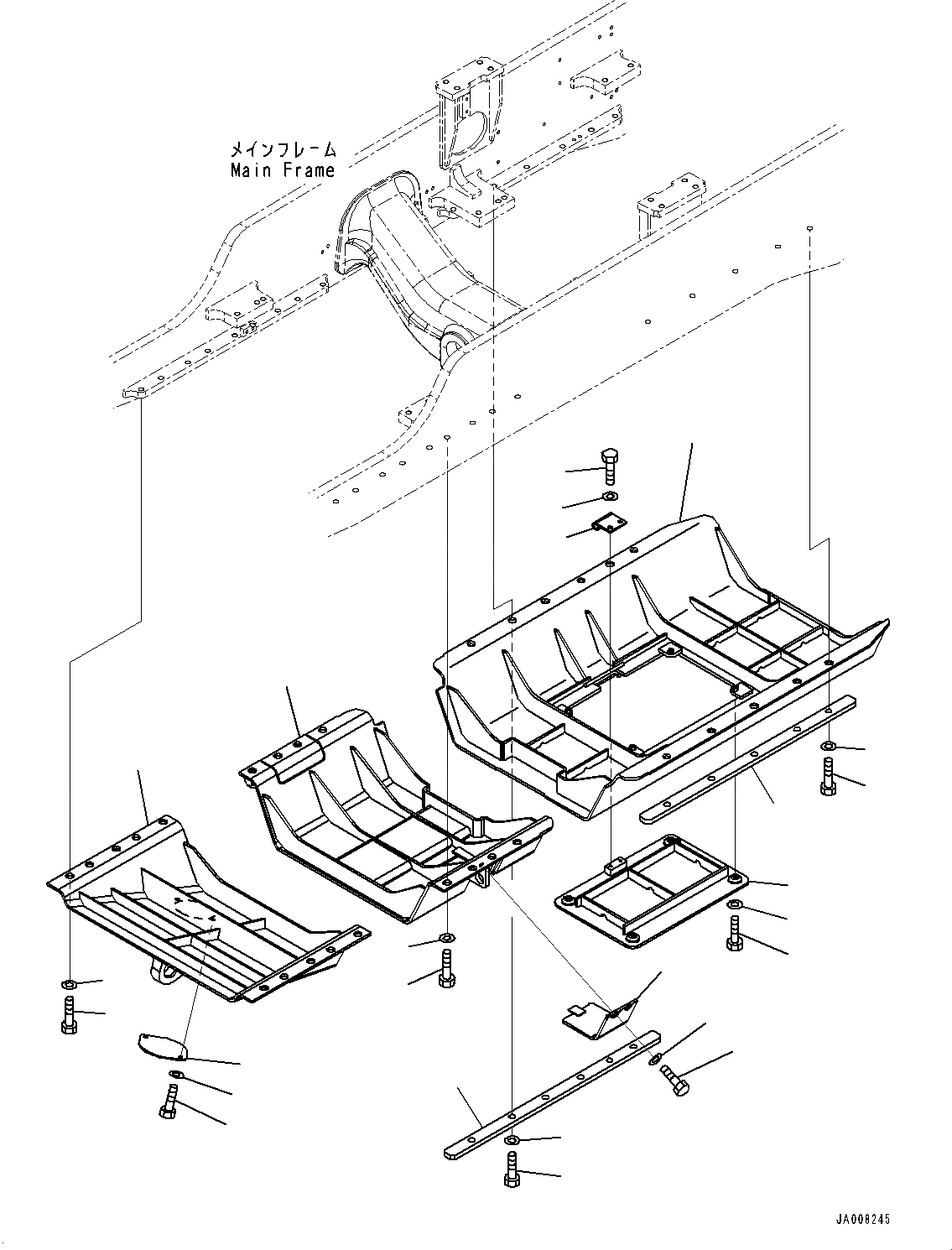 メインフレーム
Main Frame

JA008245