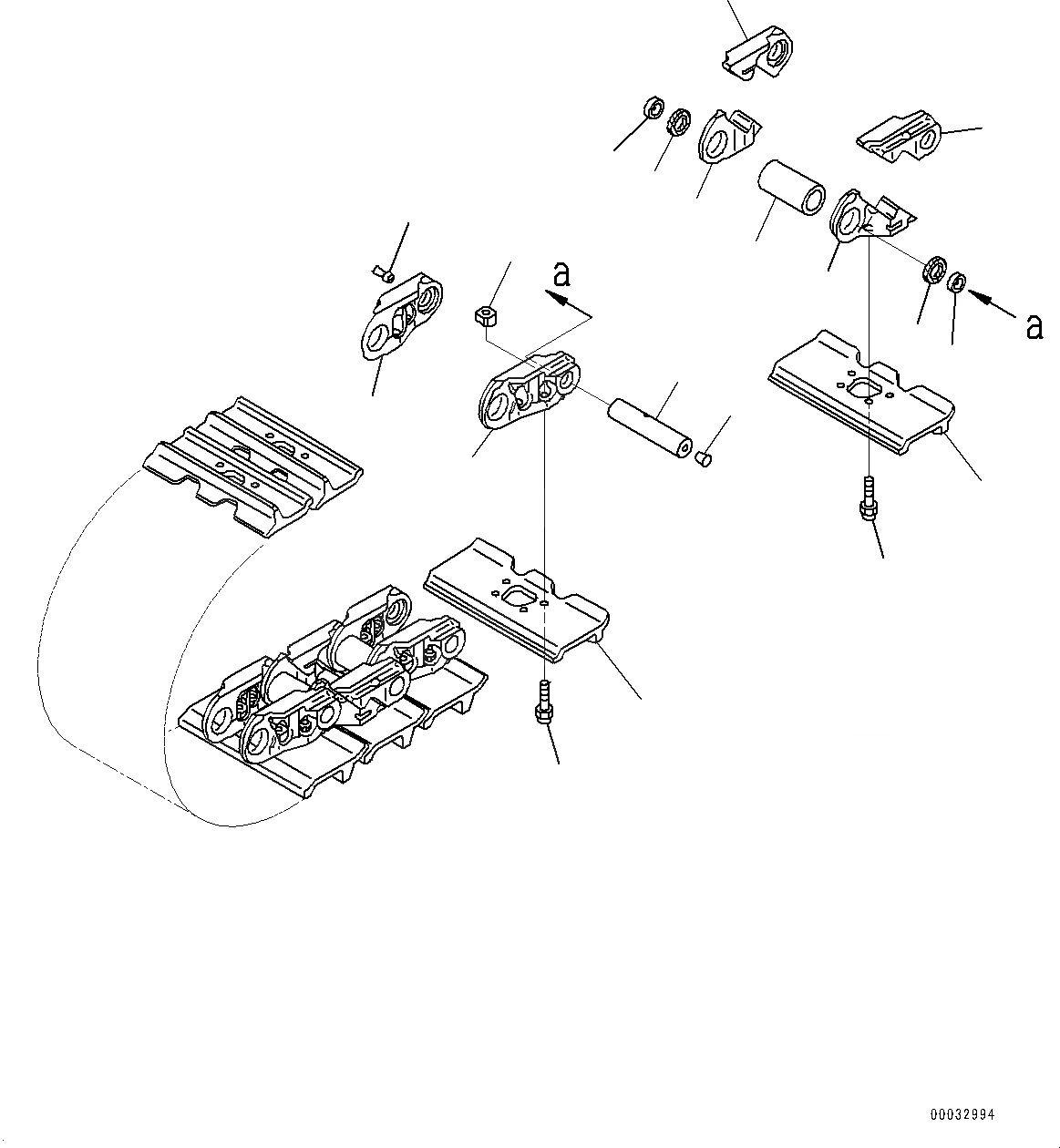 a

a

00032994