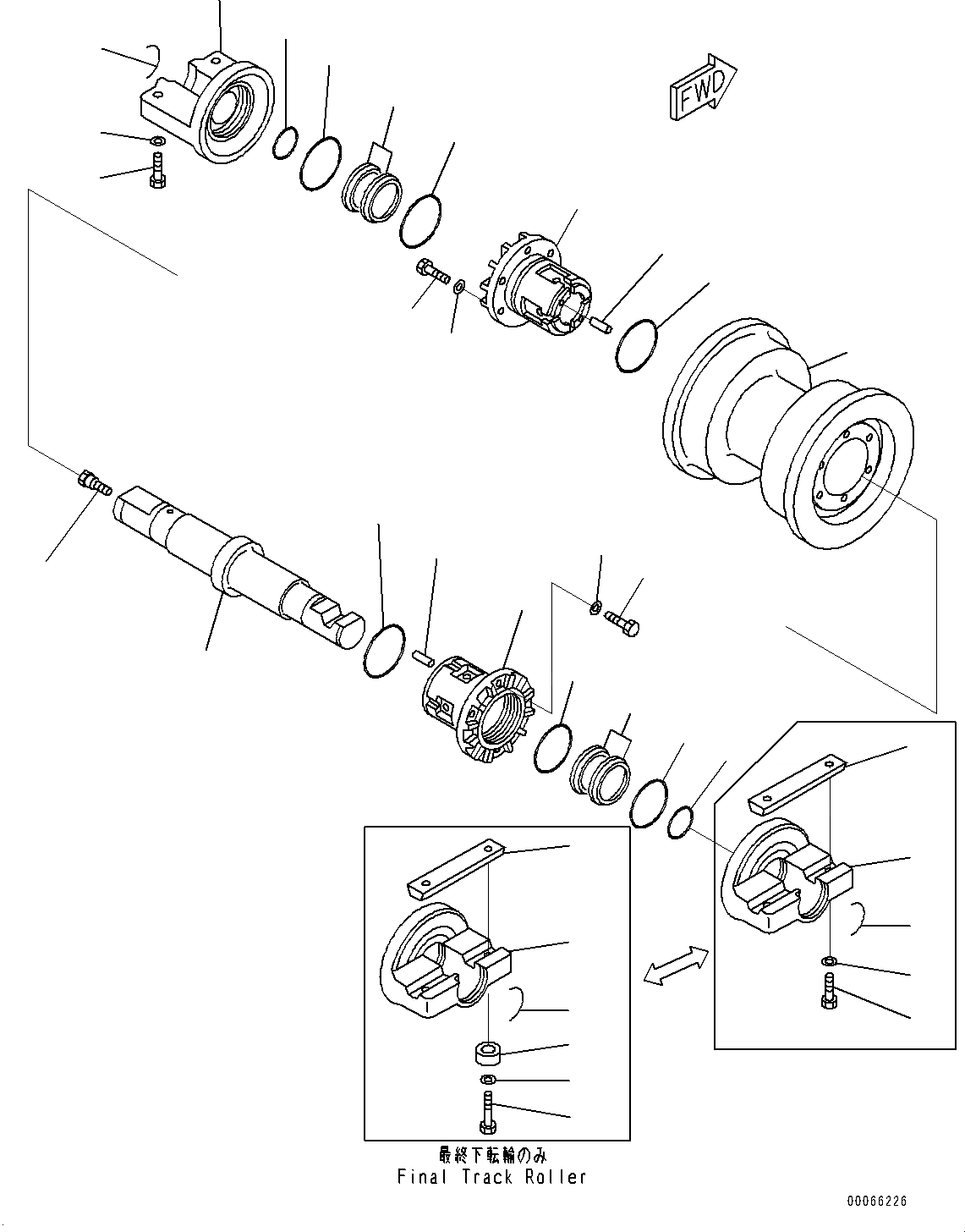 FWD

最終下転輪のみ
Final Track Roller

00066226