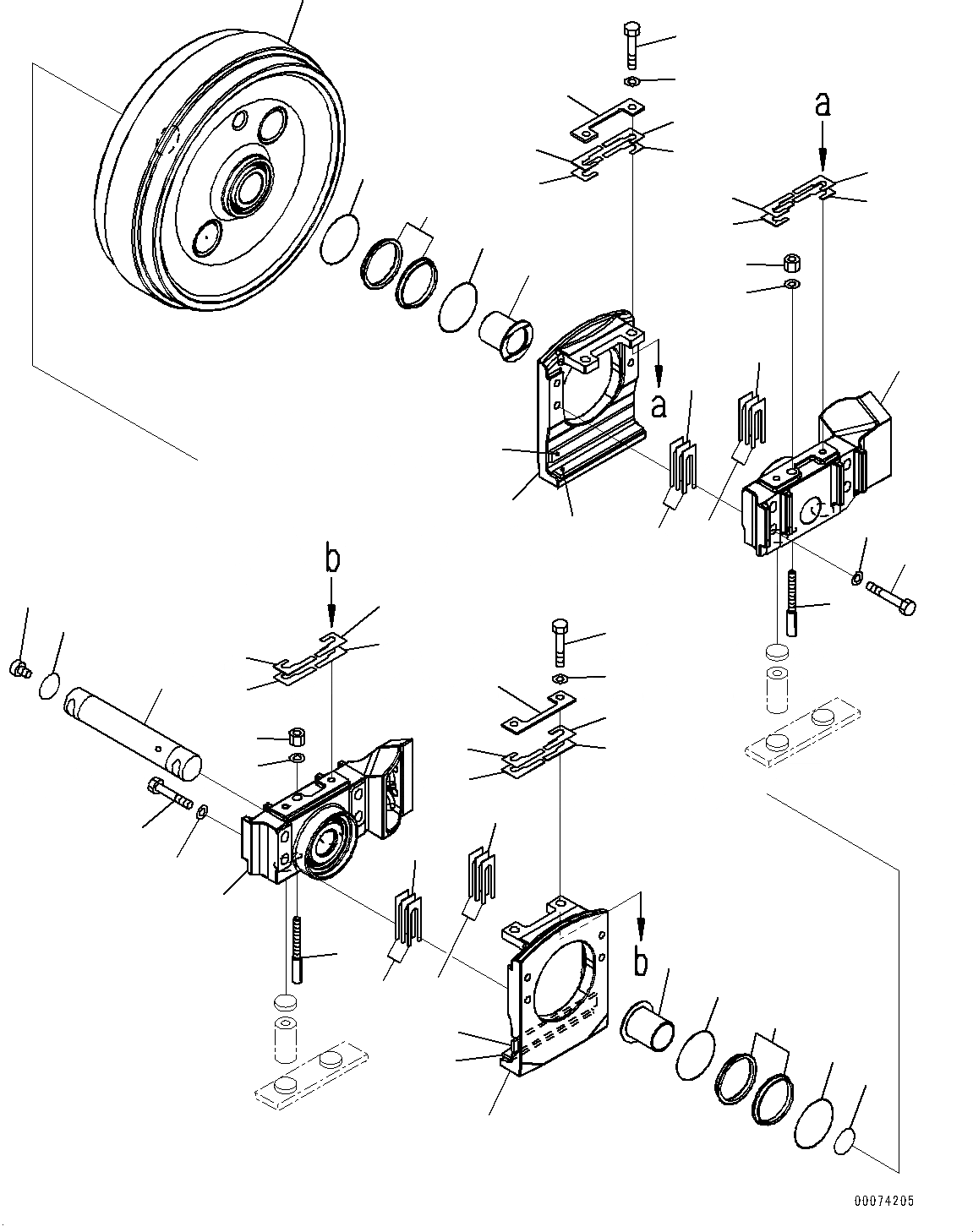 a

a

b

b

00074205