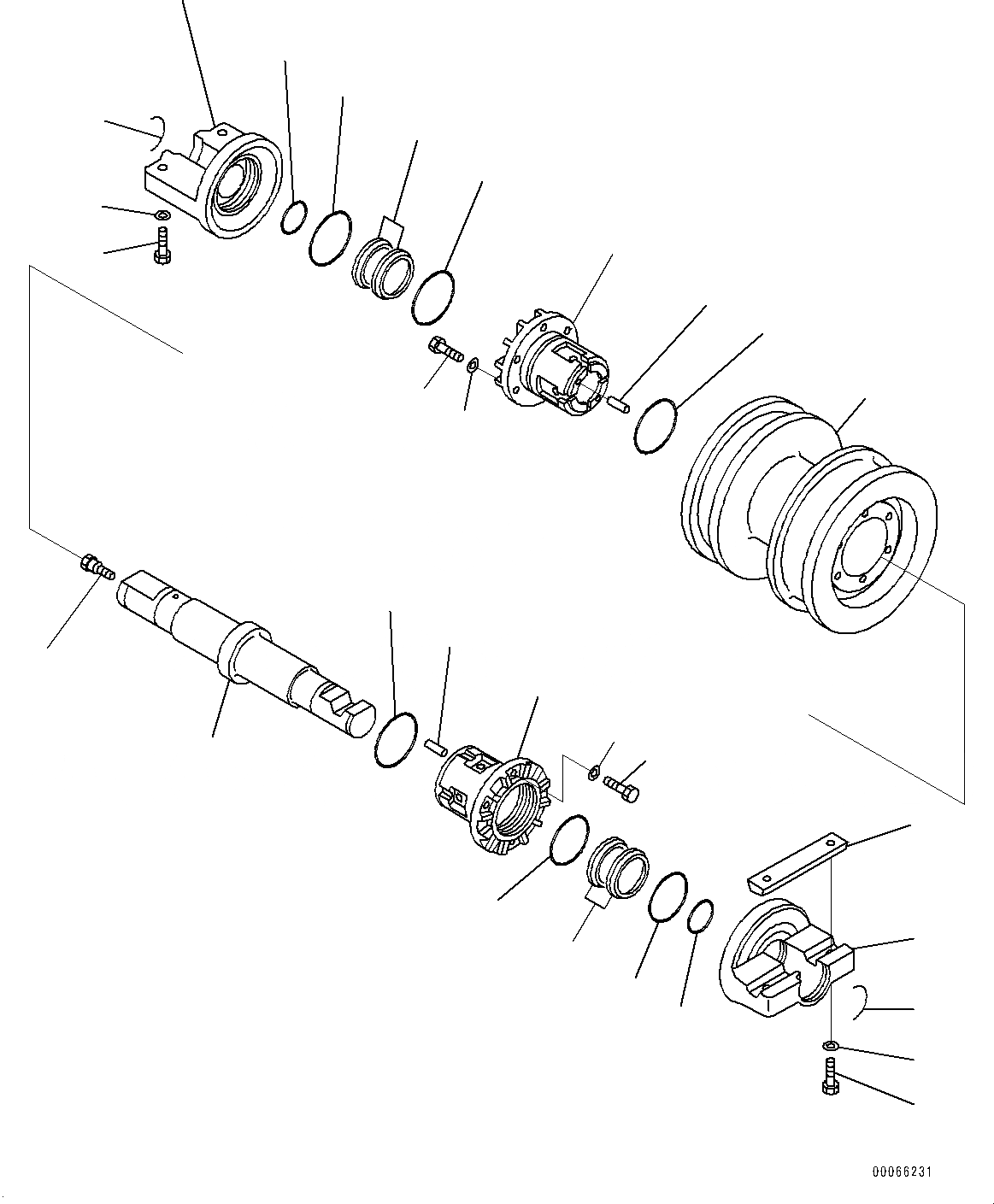 00066231