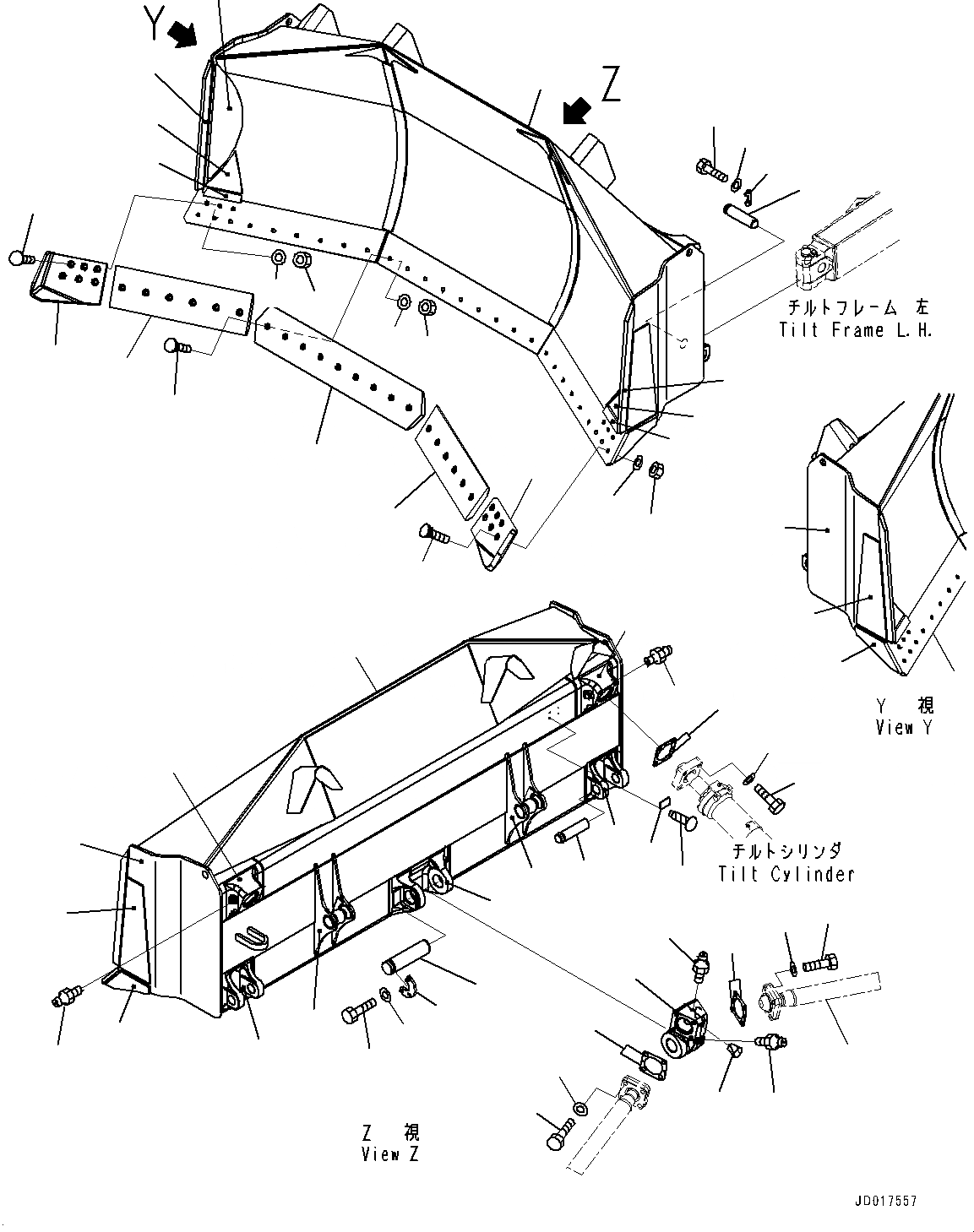 Y

Z

チルトフレーム 左
Tilt Frame L.H.

Y 視
View Y

チルトシリンダ
Tilt Cylinder

Z 視
View Z

JD017557