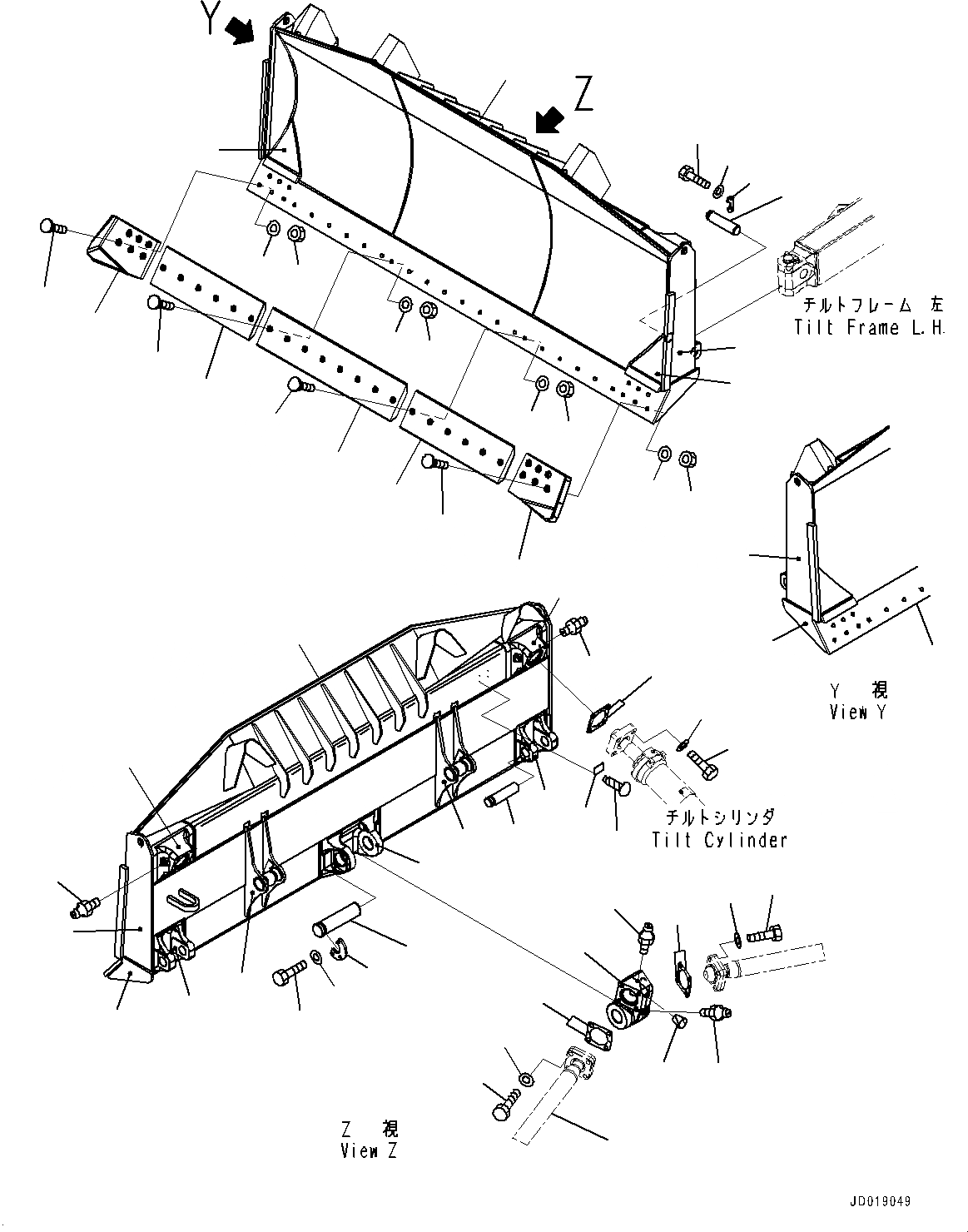 Y

Z

チルトフレーム 左
Tilt Frame L.H.

Y 視
View Y

チルトシリンダ
Tilt Cylinder

Z 視
View Z

JD019049