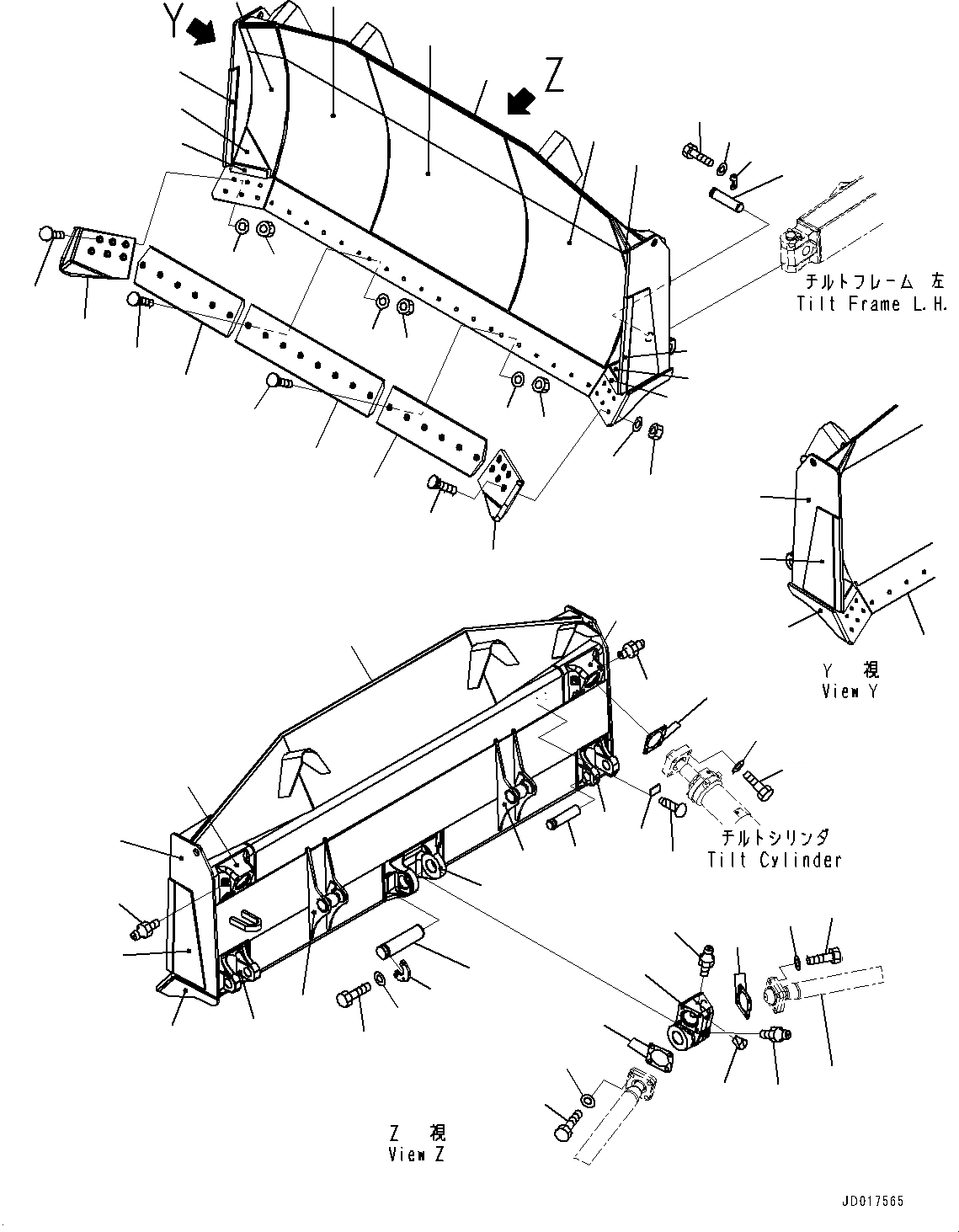 Y

Z

チルトフレーム 左
Tilt Frame L.H.

Y 視
View Y

チルトシリンダ
Tilt Cylinder

Z 視
View Z

JD017565