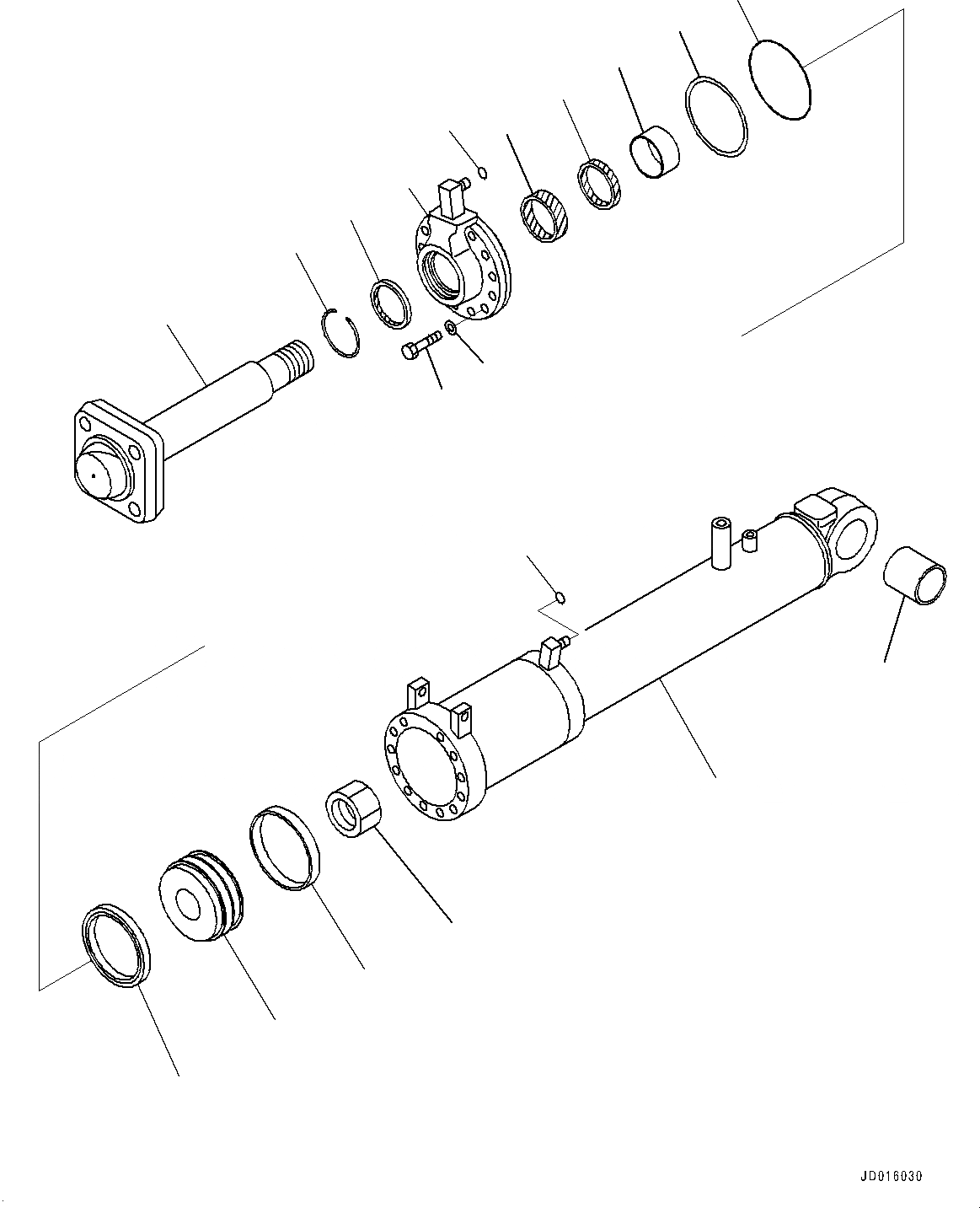 JD016030