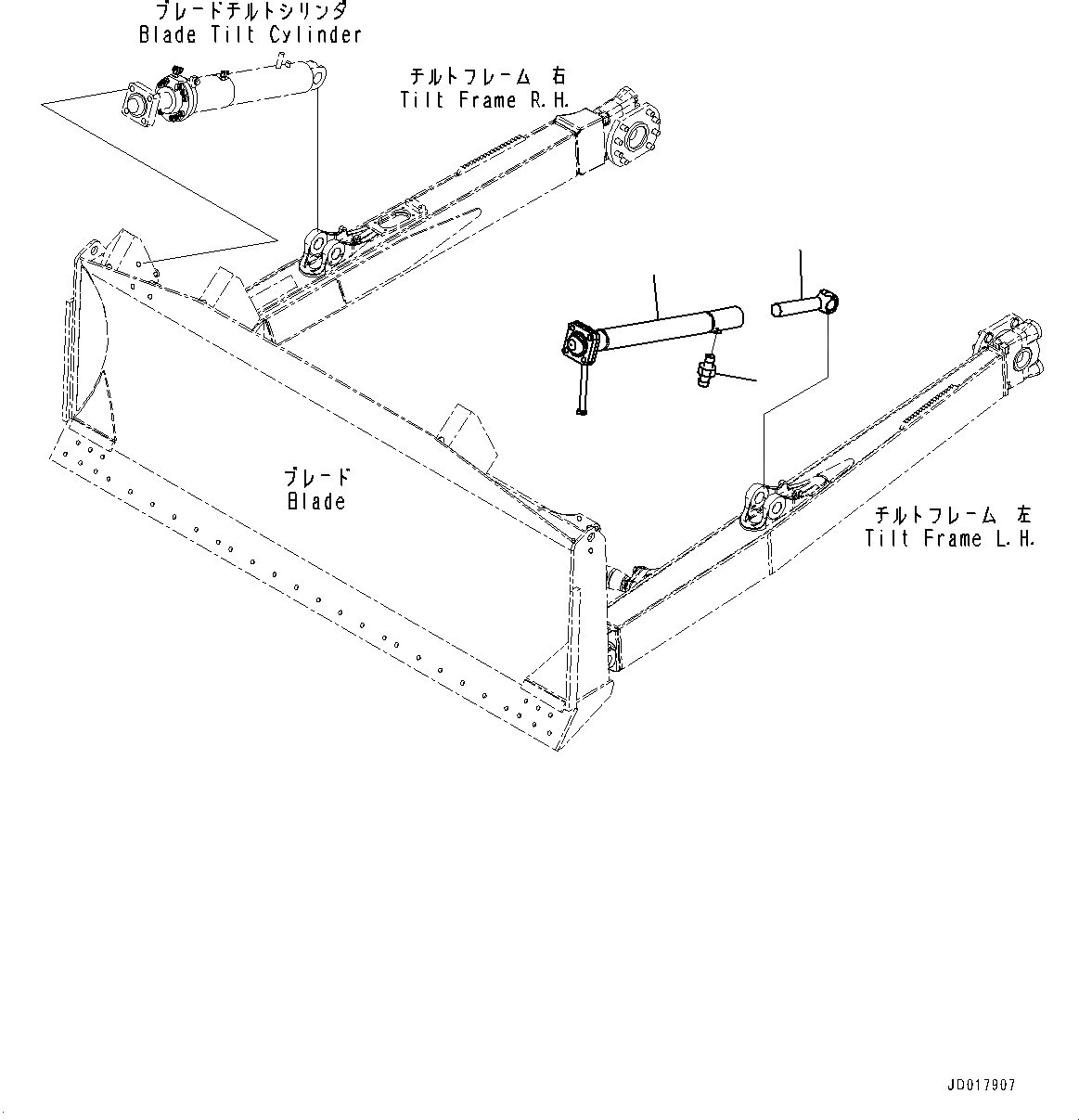 ブレードチルトシリンダ
Blade Tilt Cylinder

チルトフレーム 右
Tilt Frame R.H.

ブレード
Blade

チルトフレーム 左
Tilt Frame L.H.

JD017907