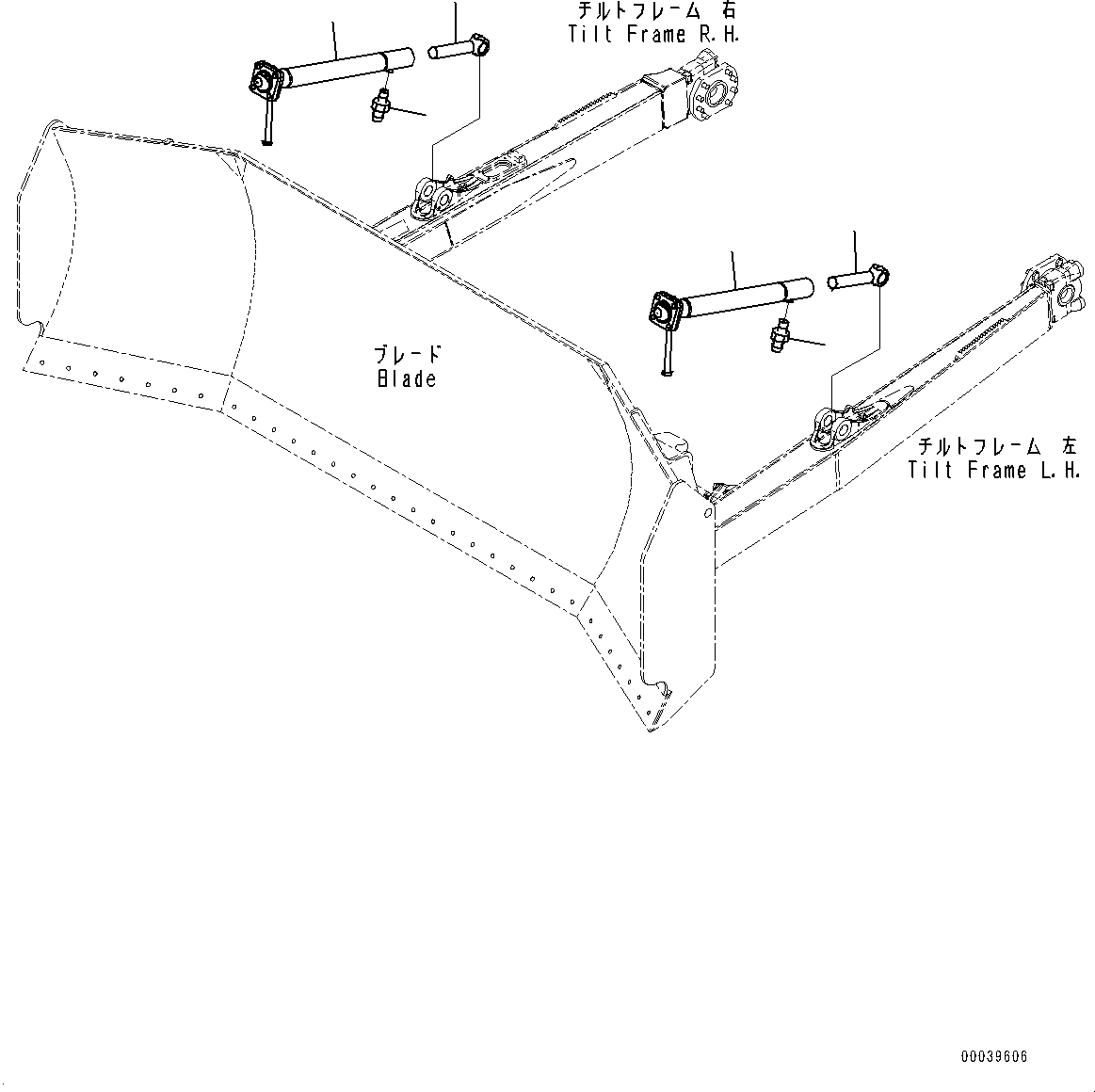 チルトフレーム 右
Tilt Frame R.H.

ブレード
Blade

チルトフレーム 左
Tilt Frame L.H.

00039606