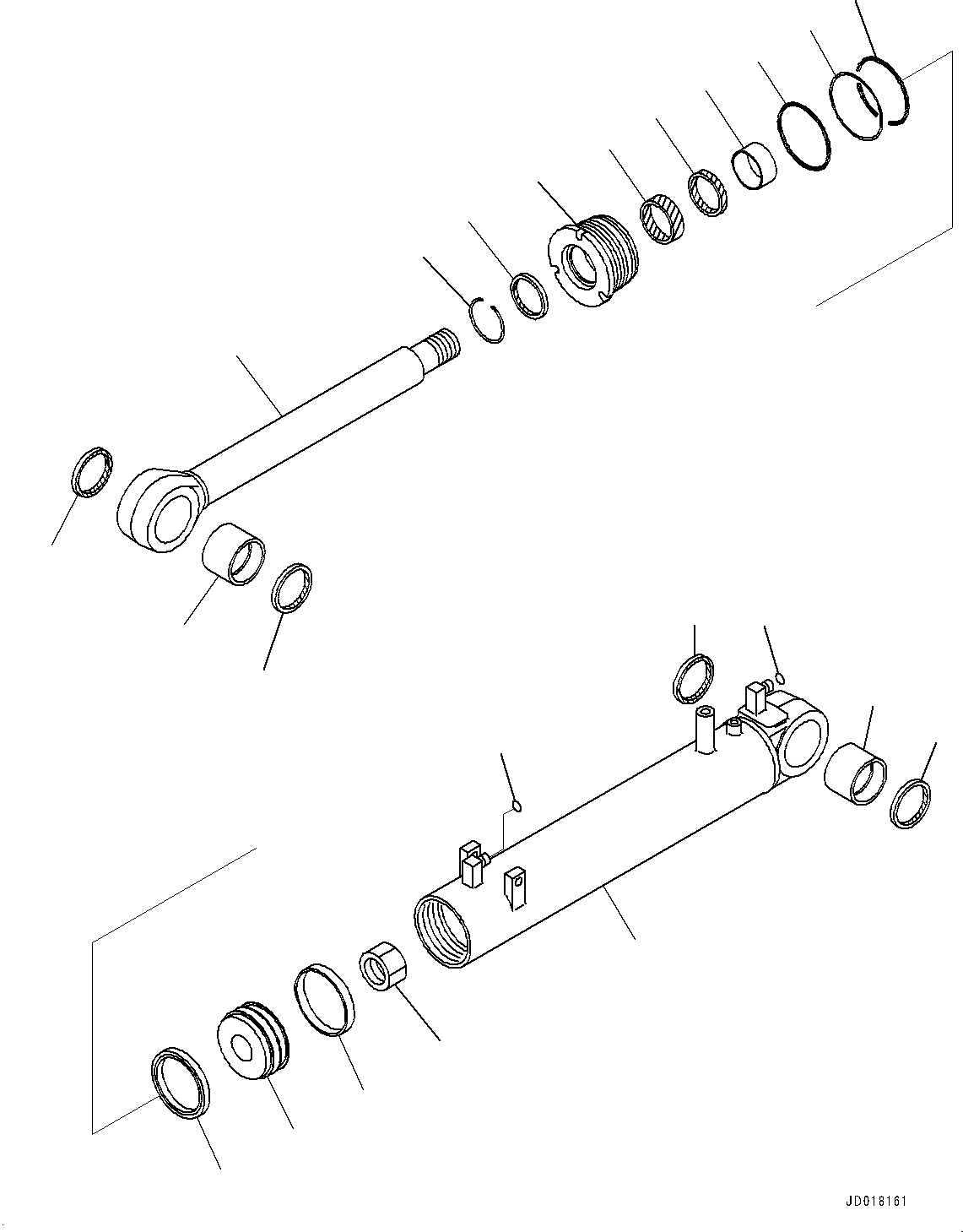 JD018161